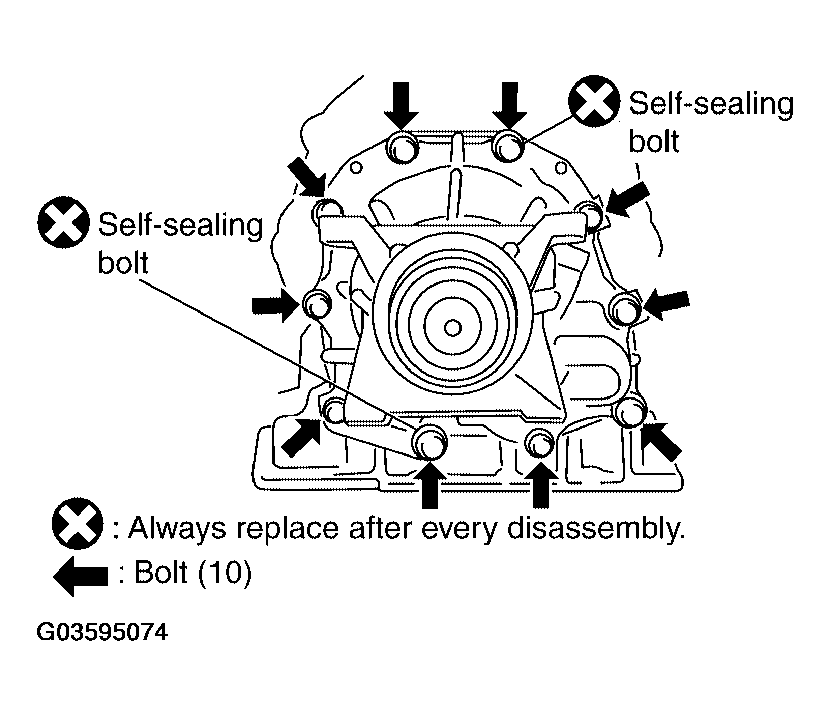 Self-sealing bolt

Self-sealing bolt

: Always replace after every disassembly.

: Bolt (10)

G03595074