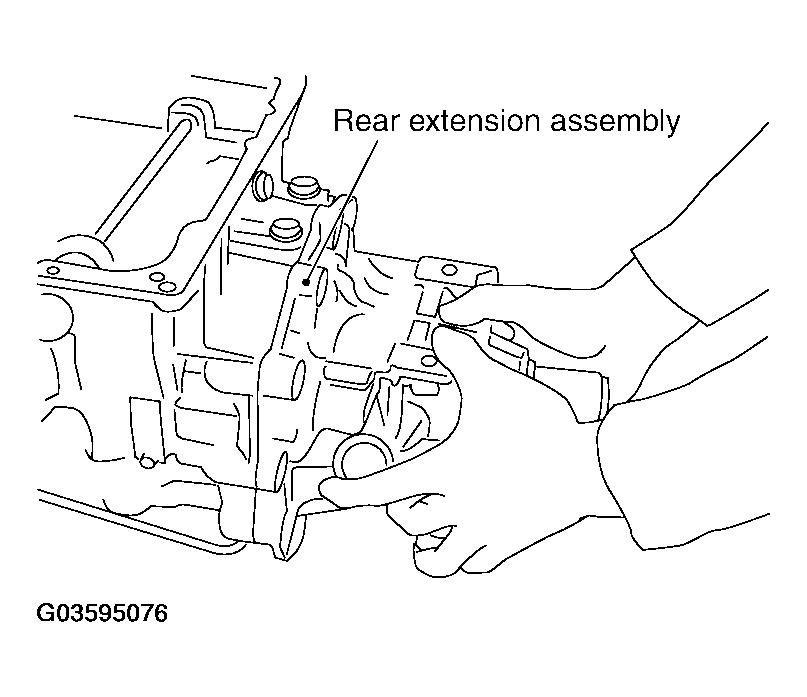 Rear extension assembly

G03595076