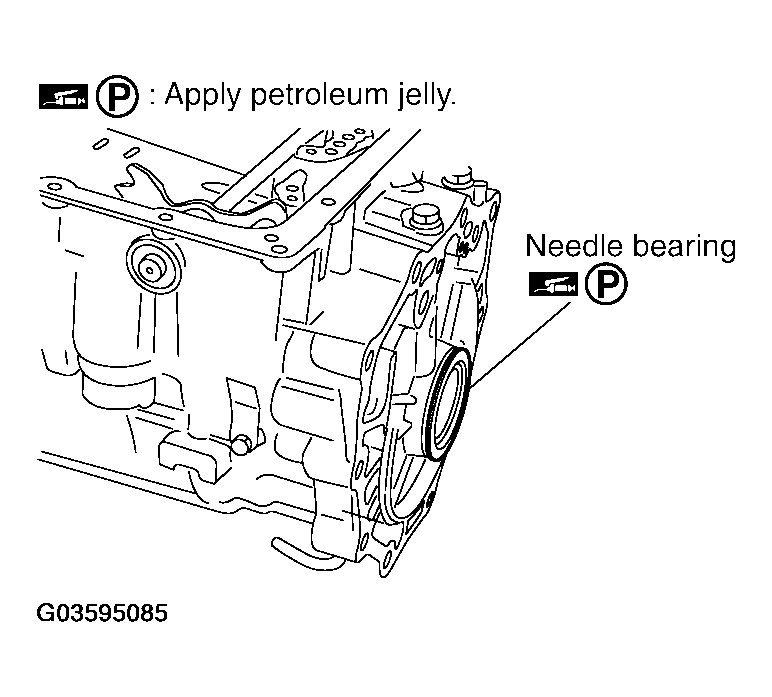 P : Apply petroleum jelly.

Needle bearing
P

G03595085