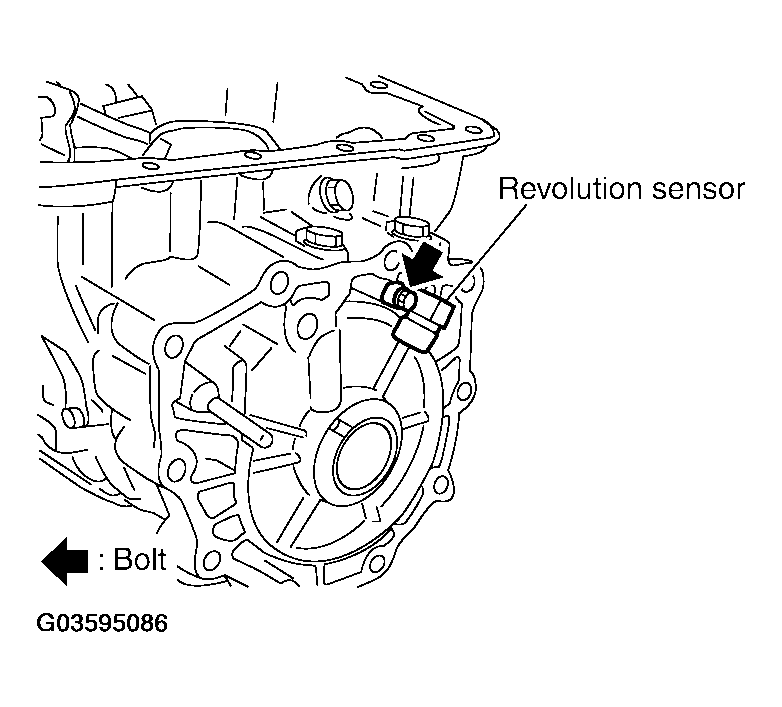 Revolution sensor

: Bolt

G03595086