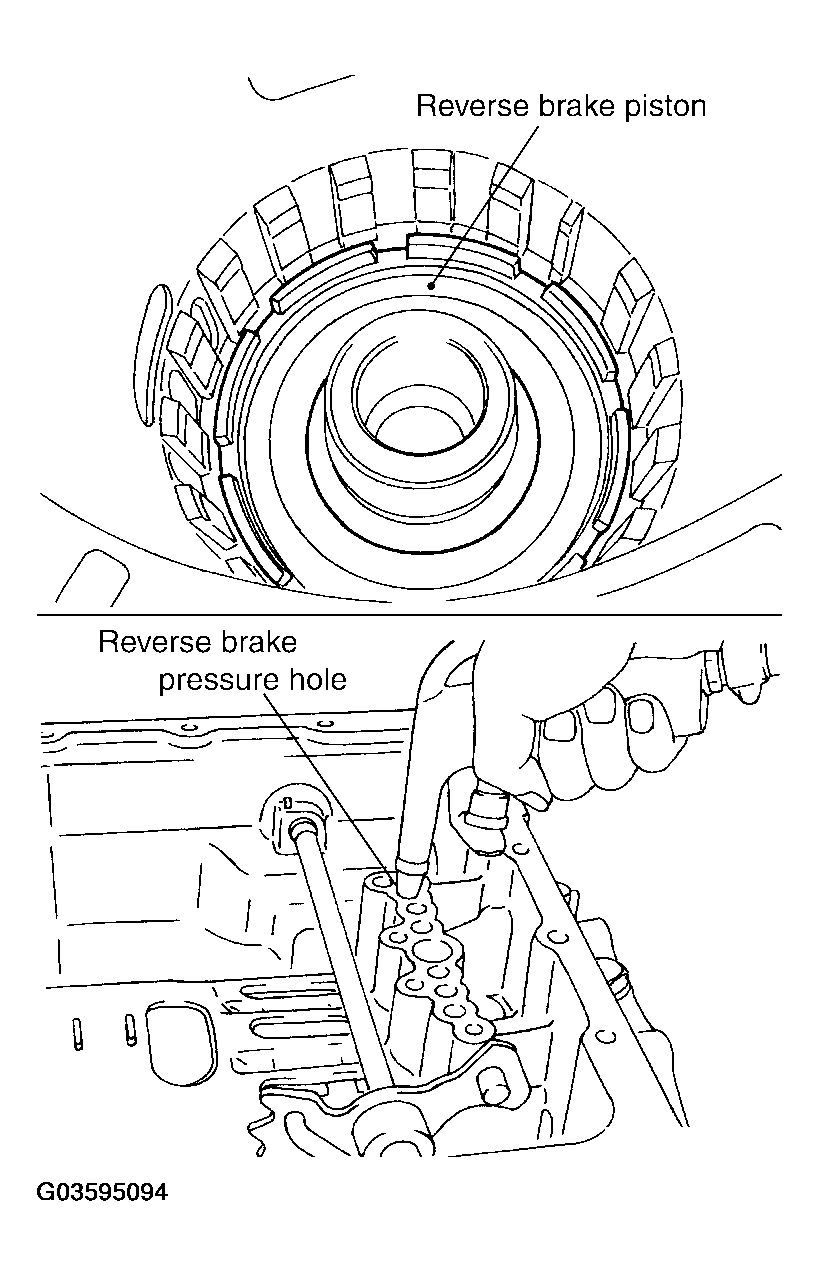 Reverse brake piston

Reverse brake
pressure hole

G03595094