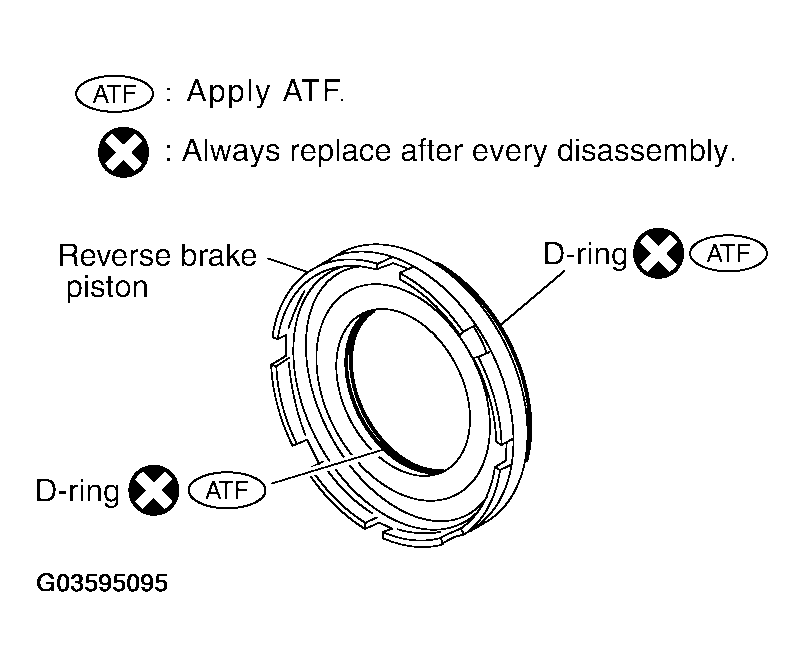 ATF : Apply ATF.

: Always replace after every disassembly.

Reverse brake piston

D-ring ATF

D-ring ATF

G03595095