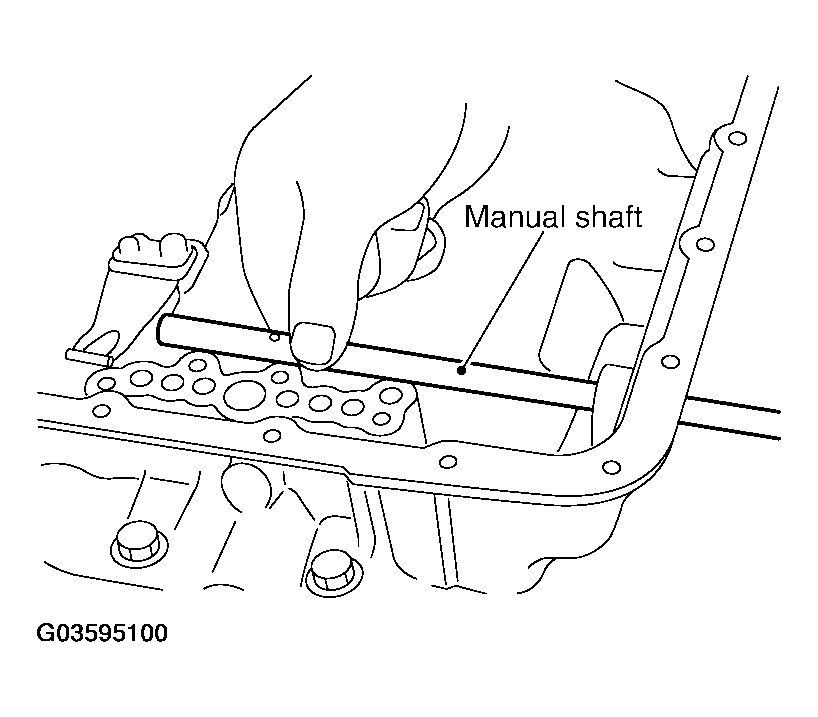 Manual shaft

G03595100