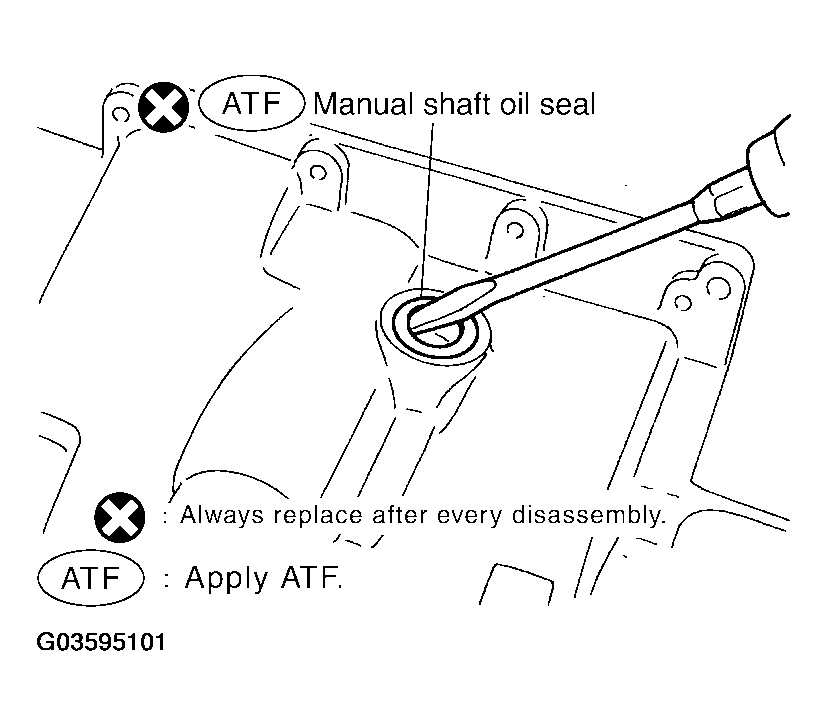 ATF Manual shaft oil seal

: Always replace after every disassembly.

ATF : Apply ATF.

G03595101