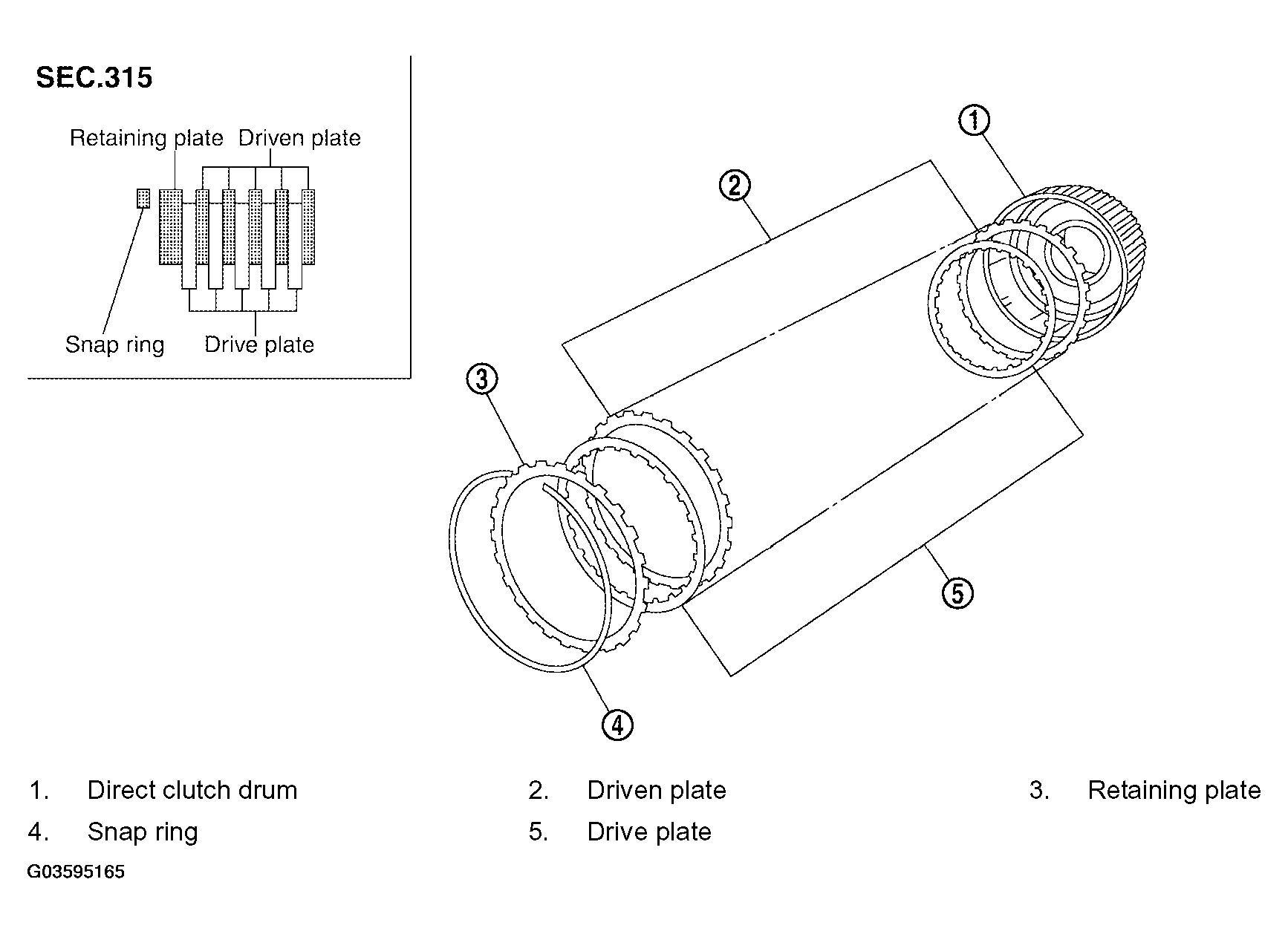 SEC.315

Retaining plate Driven plate

Snap ring Drive plate

1

2

3

4

5

1. Direct clutch drum
2. Driven plate
3. Retaining plate
4. Snap ring
5. Drive plate

G03595165