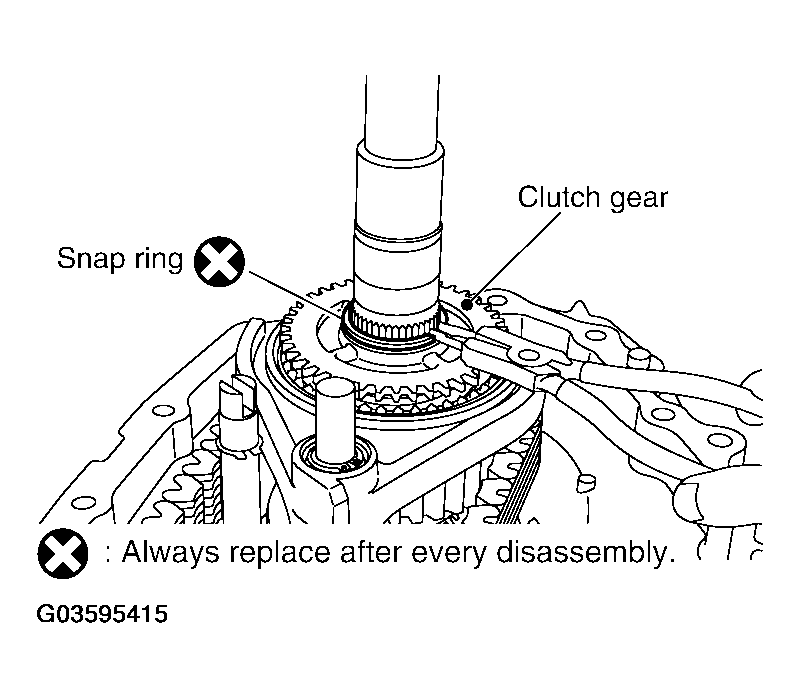 Clutch gear

Snap ring

: Always replace after every disassembly.

G03595415