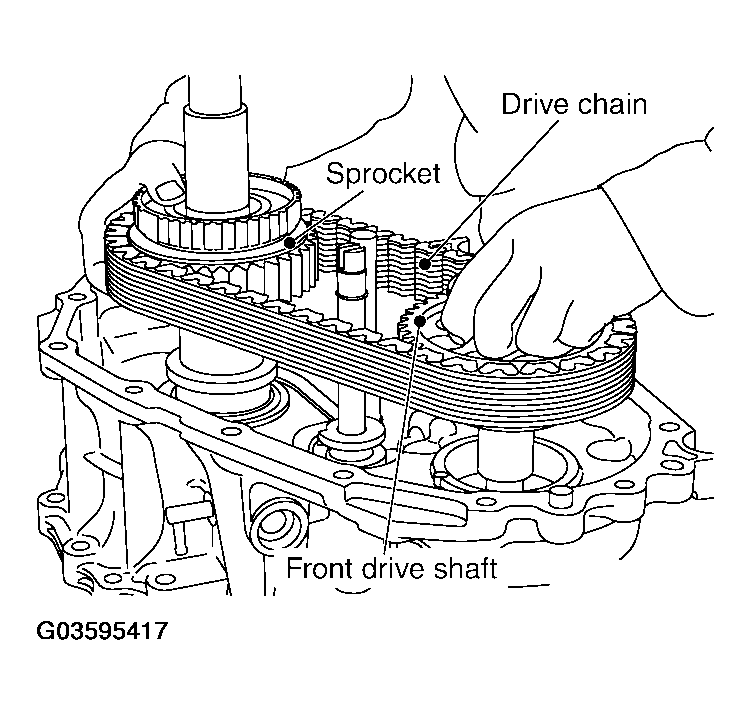 Drive chain
Sprocket
Front drive shaft
G03595417