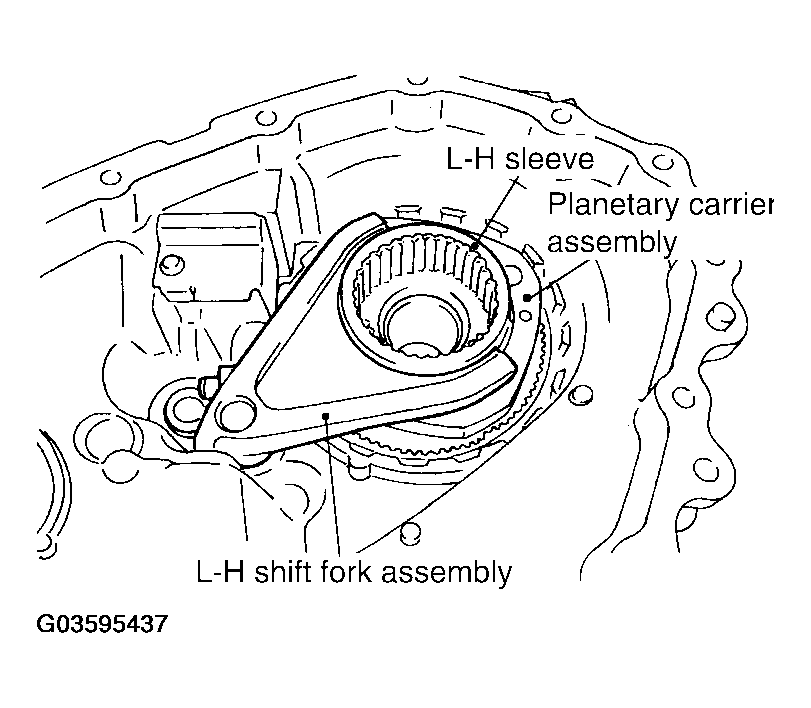 L-H sleeve

Planetary carrier assembly

L-H shift fork assembly

G03595437