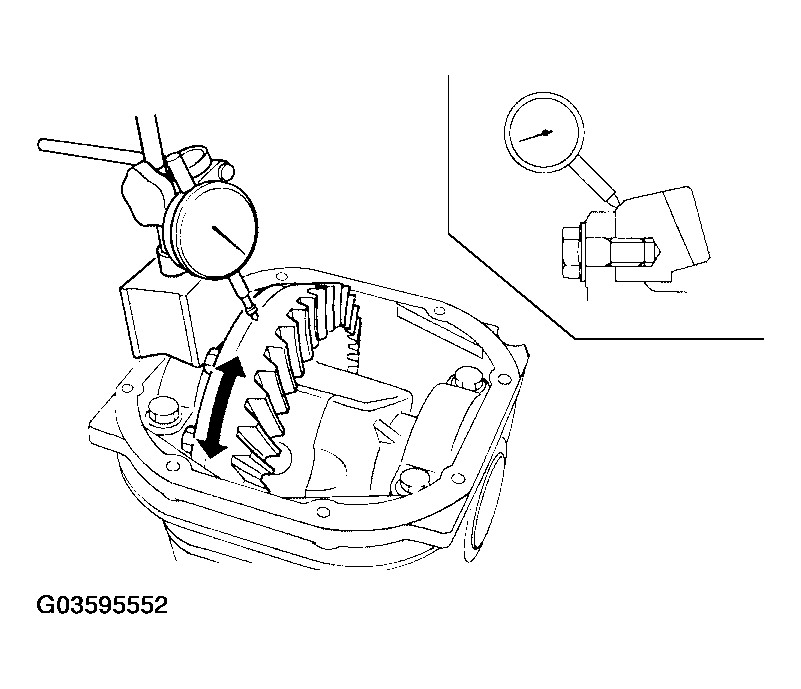 G03595552