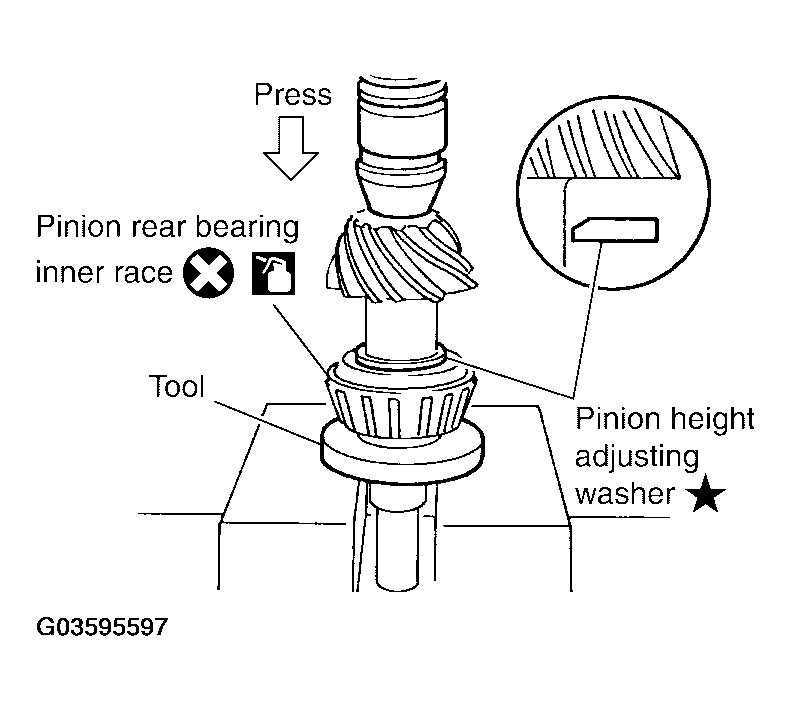 Press

Pinion rear bearing inner race

Tool

Pinion height adjusting washer ★

G03595597