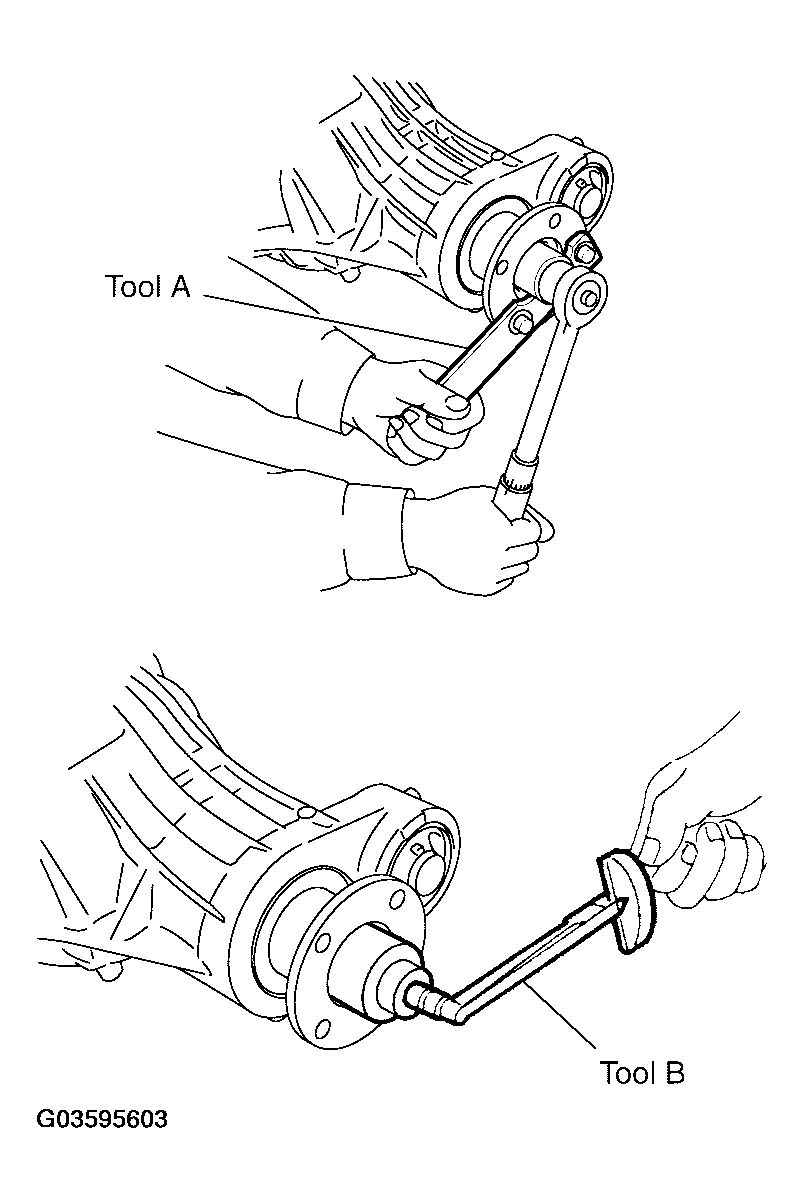 Tool A

Tool B

G03595603