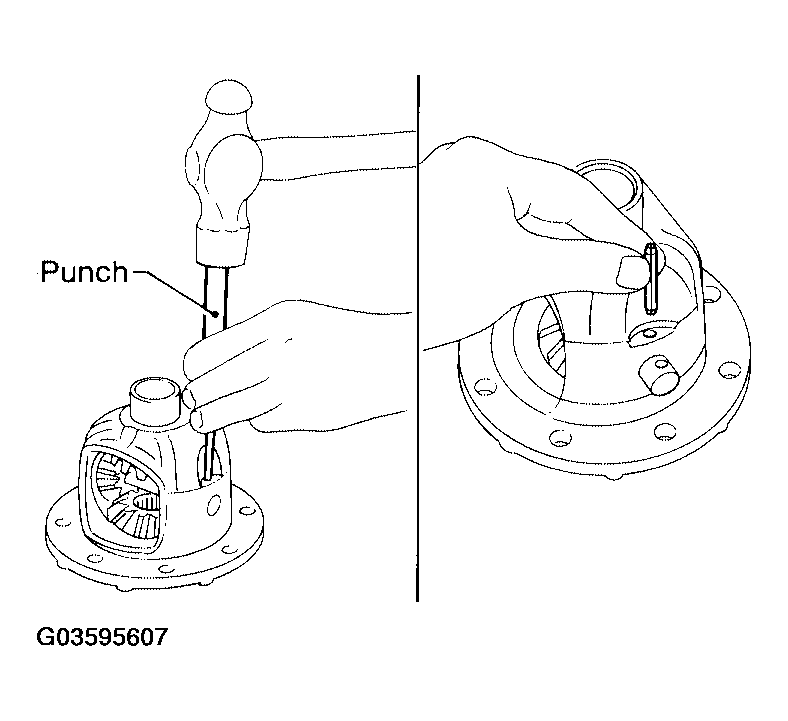 Punch

G03595607