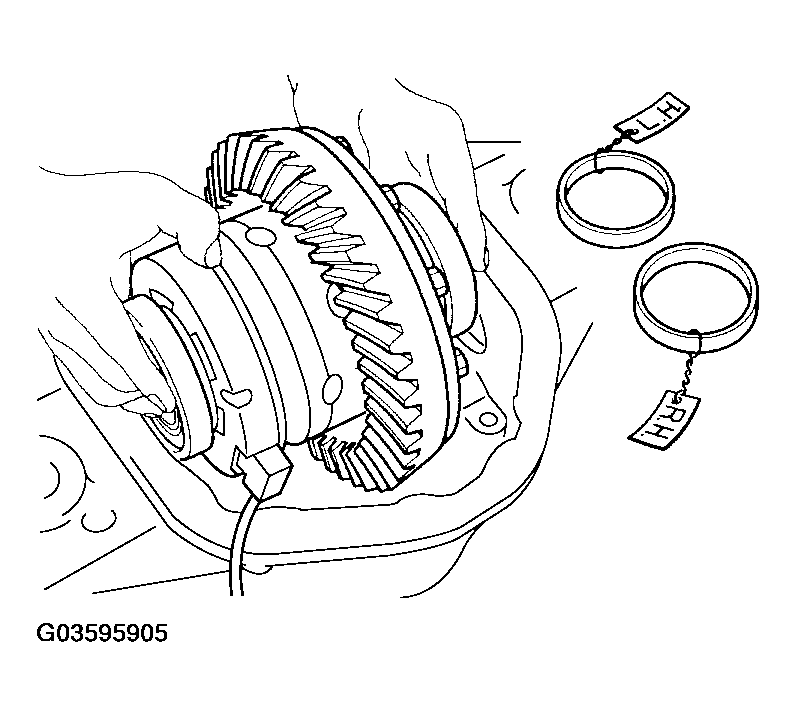 L.H.

R.H.

G03595905