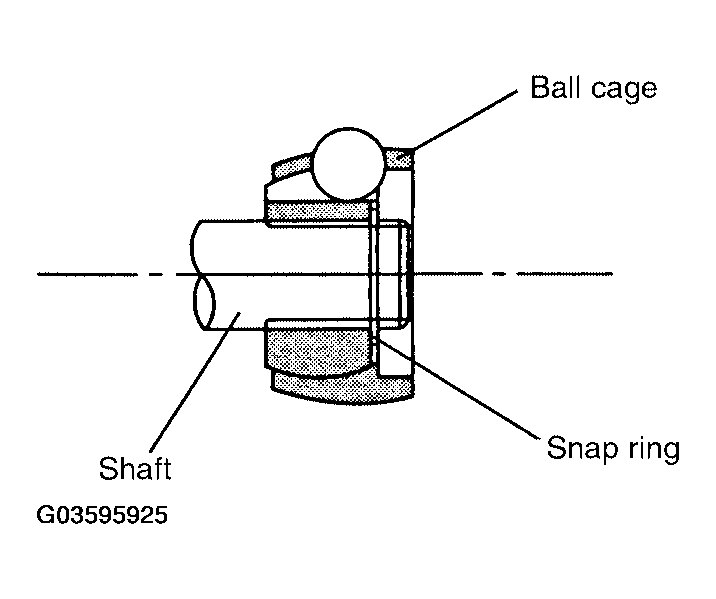 Ball cage

Snap ring

Shaft

G03595925