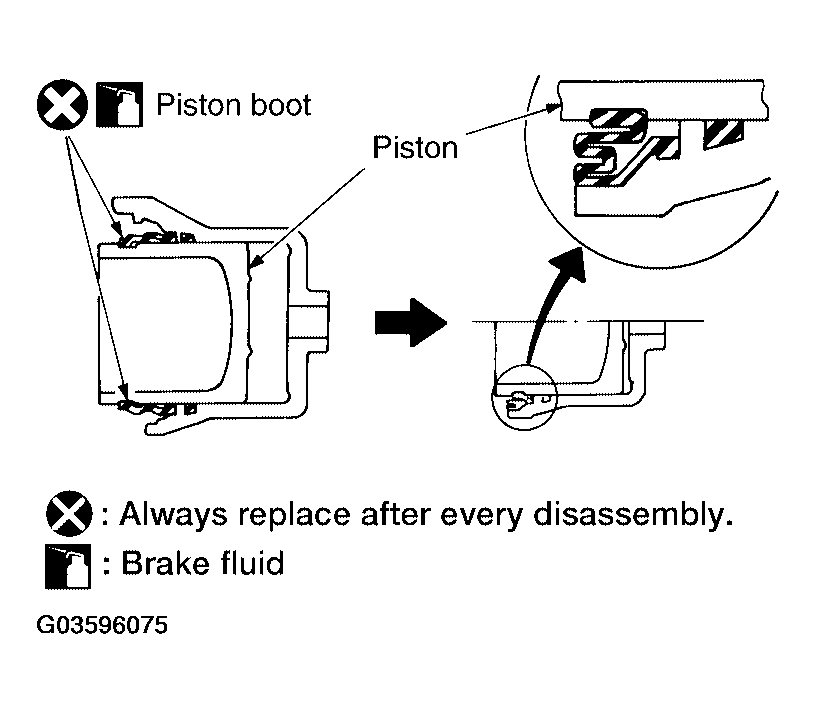 Piston boot

Piston

: Always replace after every disassembly.

: Brake fluid

G03596075