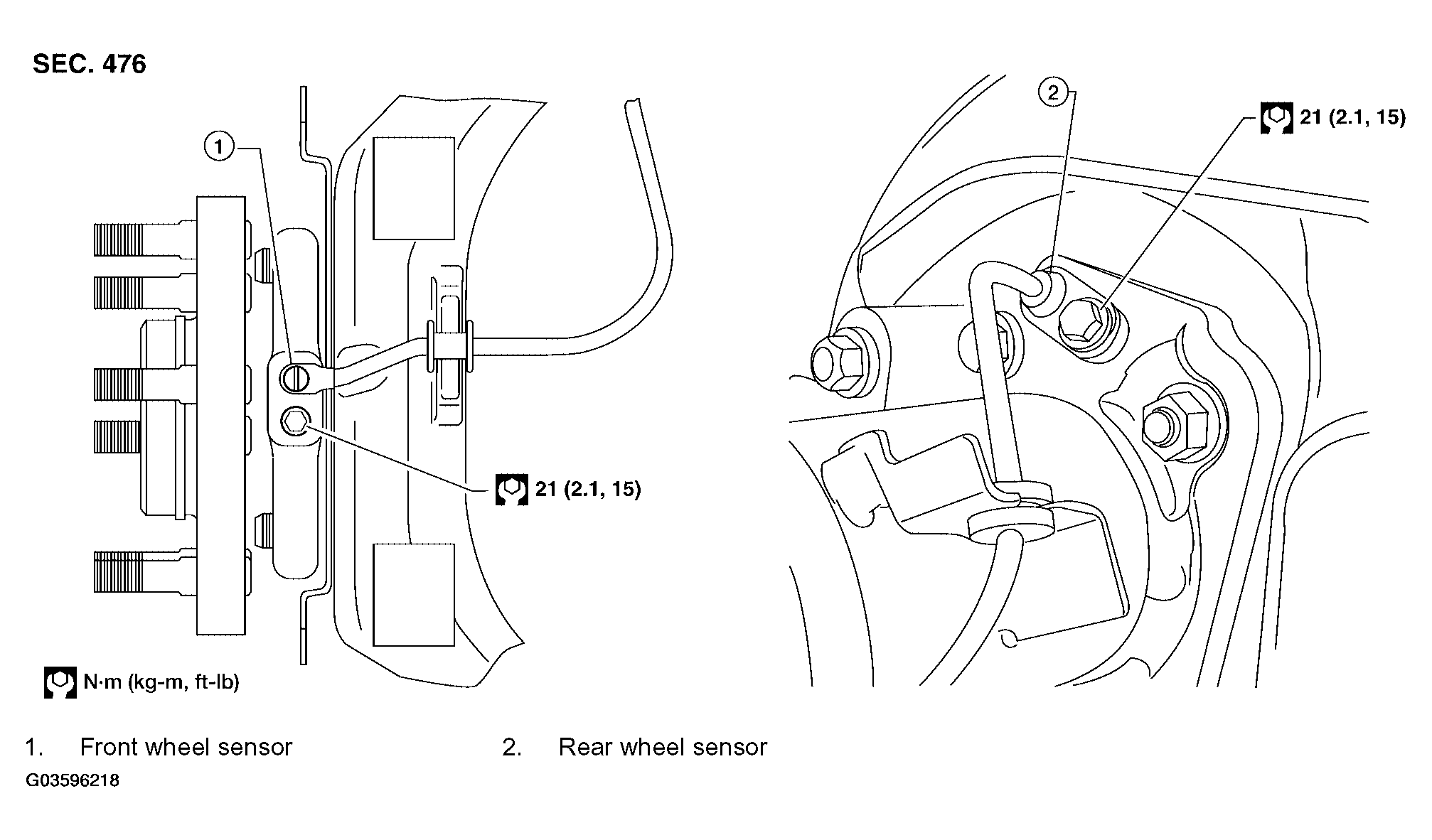 SEC. 476

1

2

21 (2.1, 15)

21 (2.1, 15)

N·m (kg-m, ft-lb)

1. Front wheel sensor

2. Rear wheel sensor

G03596218