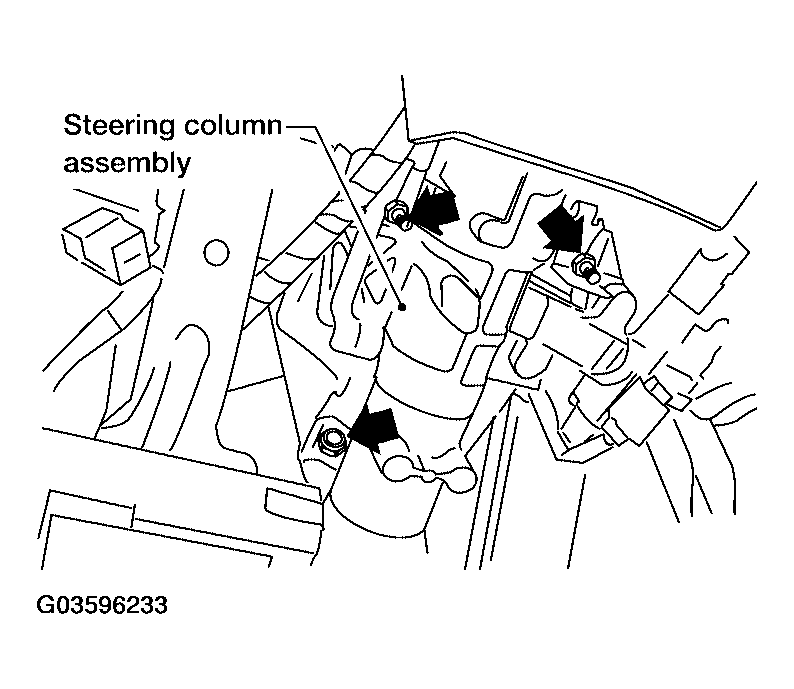 Steering column assembly

G03596233