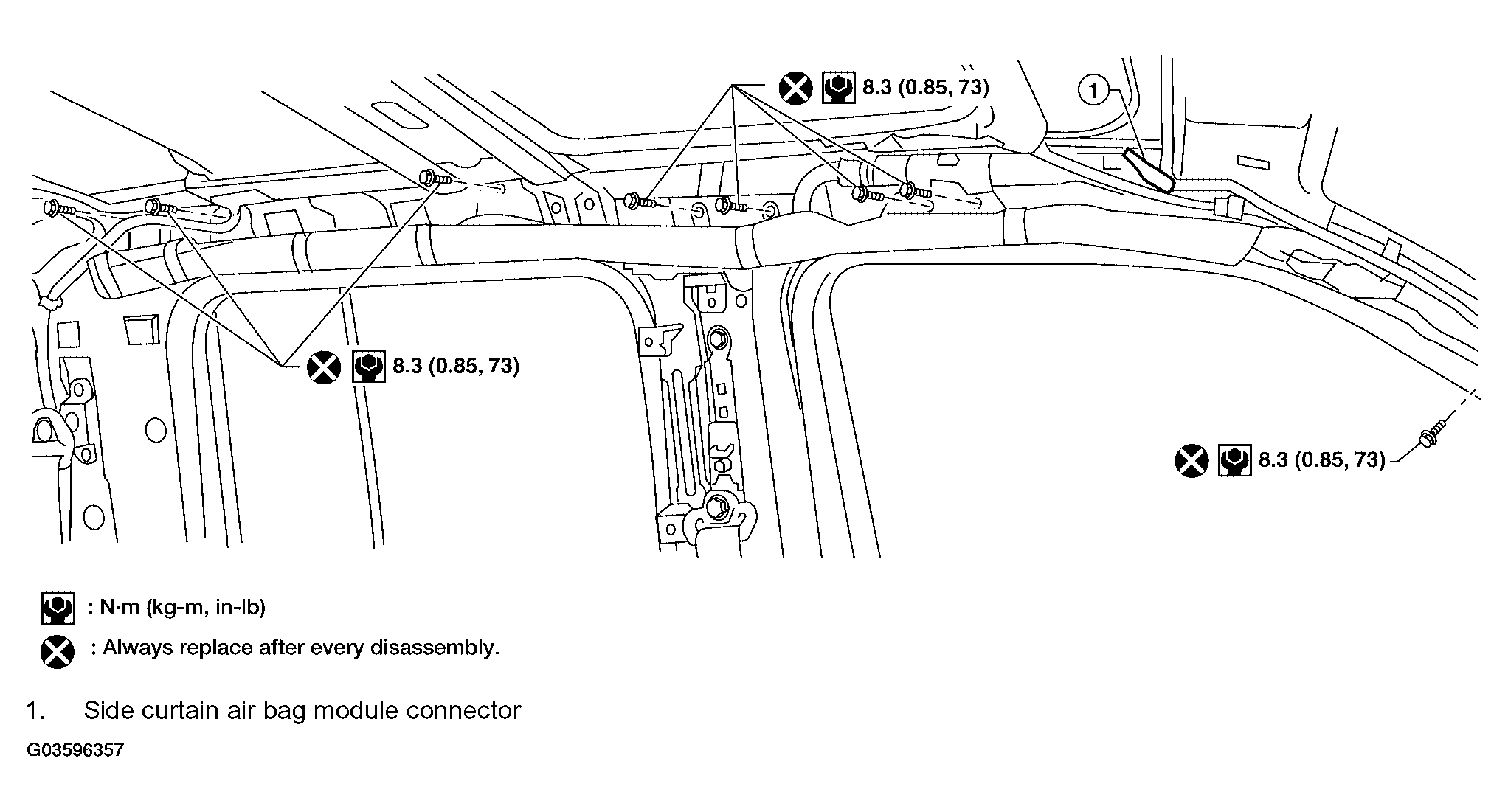 8.3 (0.85, 73)

1

8.3 (0.85, 73)

8.3 (0.85, 73)

: N·m (kg-m, in-lb)

: Always replace after every disassembly.

1. Side curtain air bag module connector

G03596357