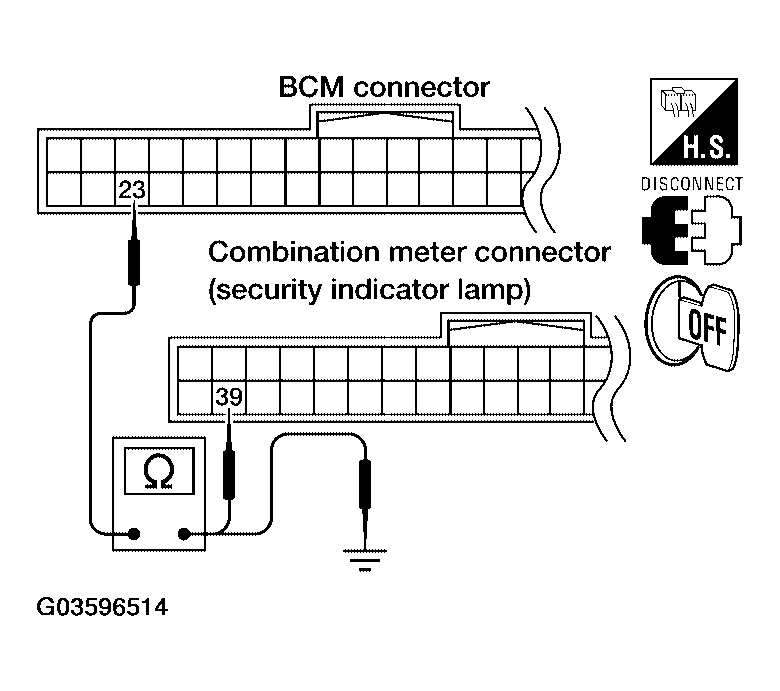 BCM connector

H.S.

DISCONNECT

23

Combination meter connector
(security indicator lamp)

OFF

39

Ω

G03596514