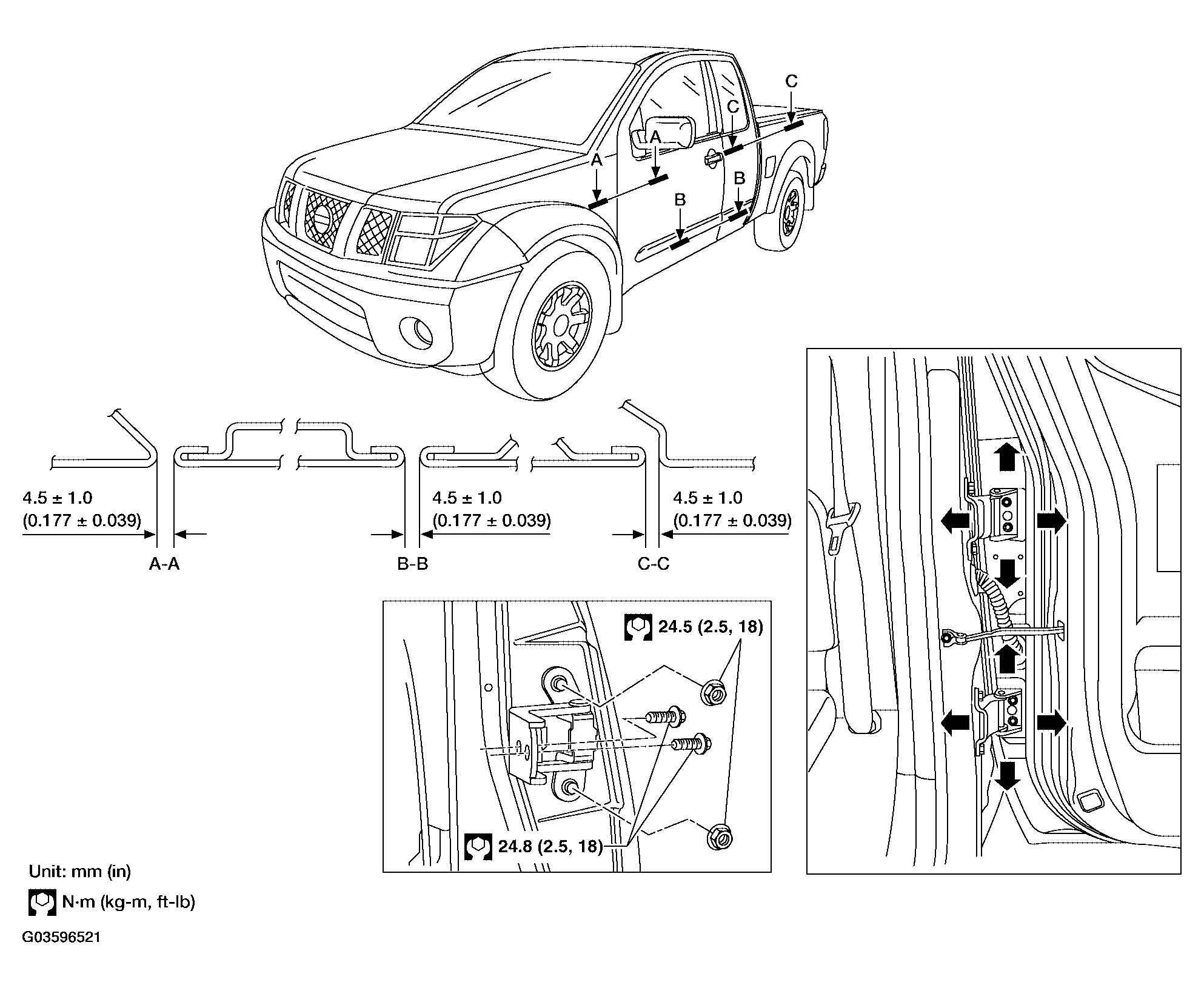 C
C
A
A
B
B

4.5 ± 1.0
(0.177 ± 0.039)
A-A

4.5 ± 1.0
(0.177 ± 0.039)
B-B

4.5 ± 1.0
(0.177 ± 0.039)
C-C

24.5 (2.5, 18)

24.8 (2.5, 18)

Unit: mm (in)

N·m (kg-m, ft-lb)

G03596521