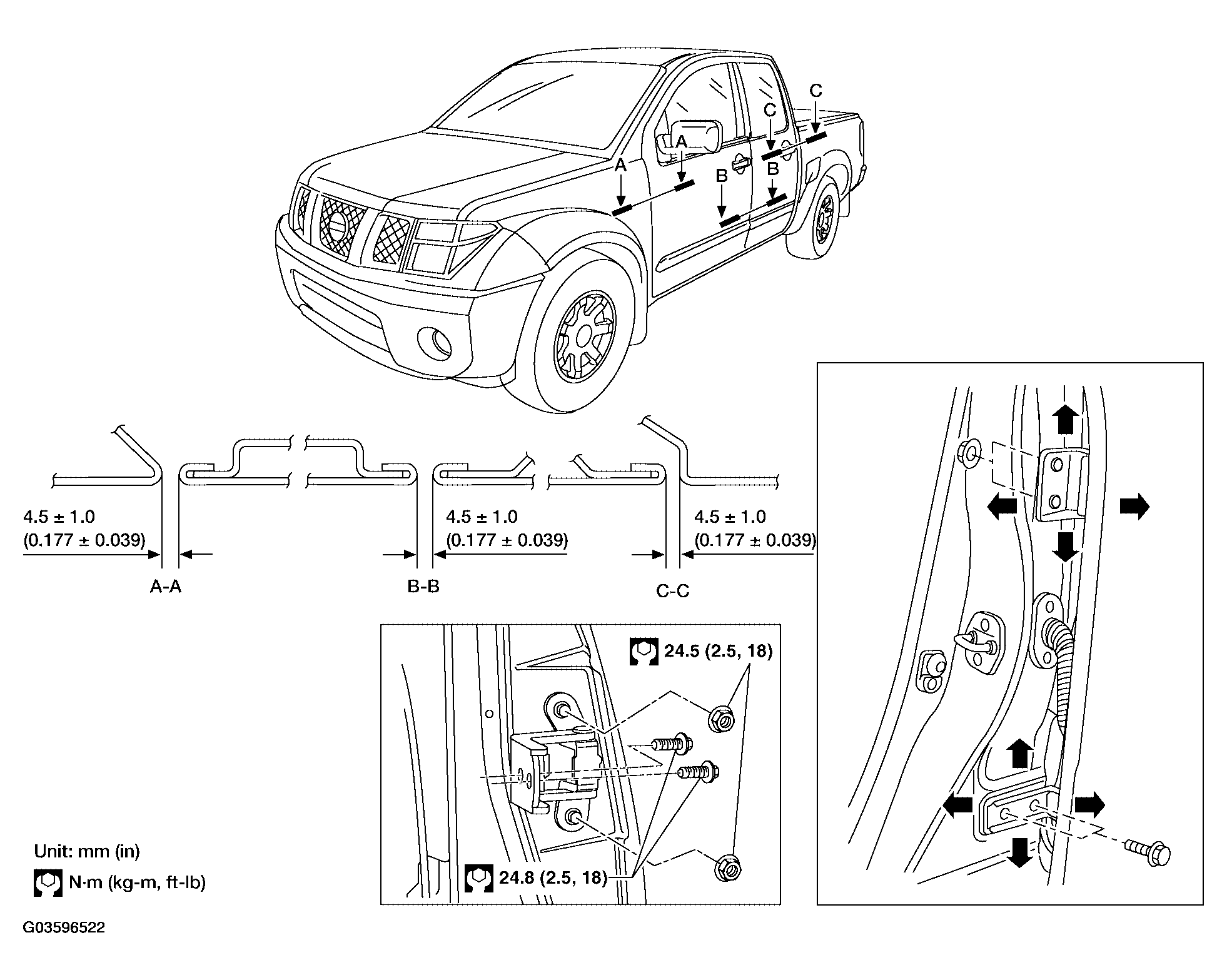 C
C
A
A
B
B

4.5 ± 1.0
(0.177 ± 0.039)
A-A

4.5 ± 1.0
(0.177 ± 0.039)
B-B

4.5 ± 1.0
(0.177 ± 0.039)
C-C

24.5 (2.5, 18)

24.8 (2.5, 18)

Unit: mm (in)
N·m (kg-m, ft-lb)

G03596522