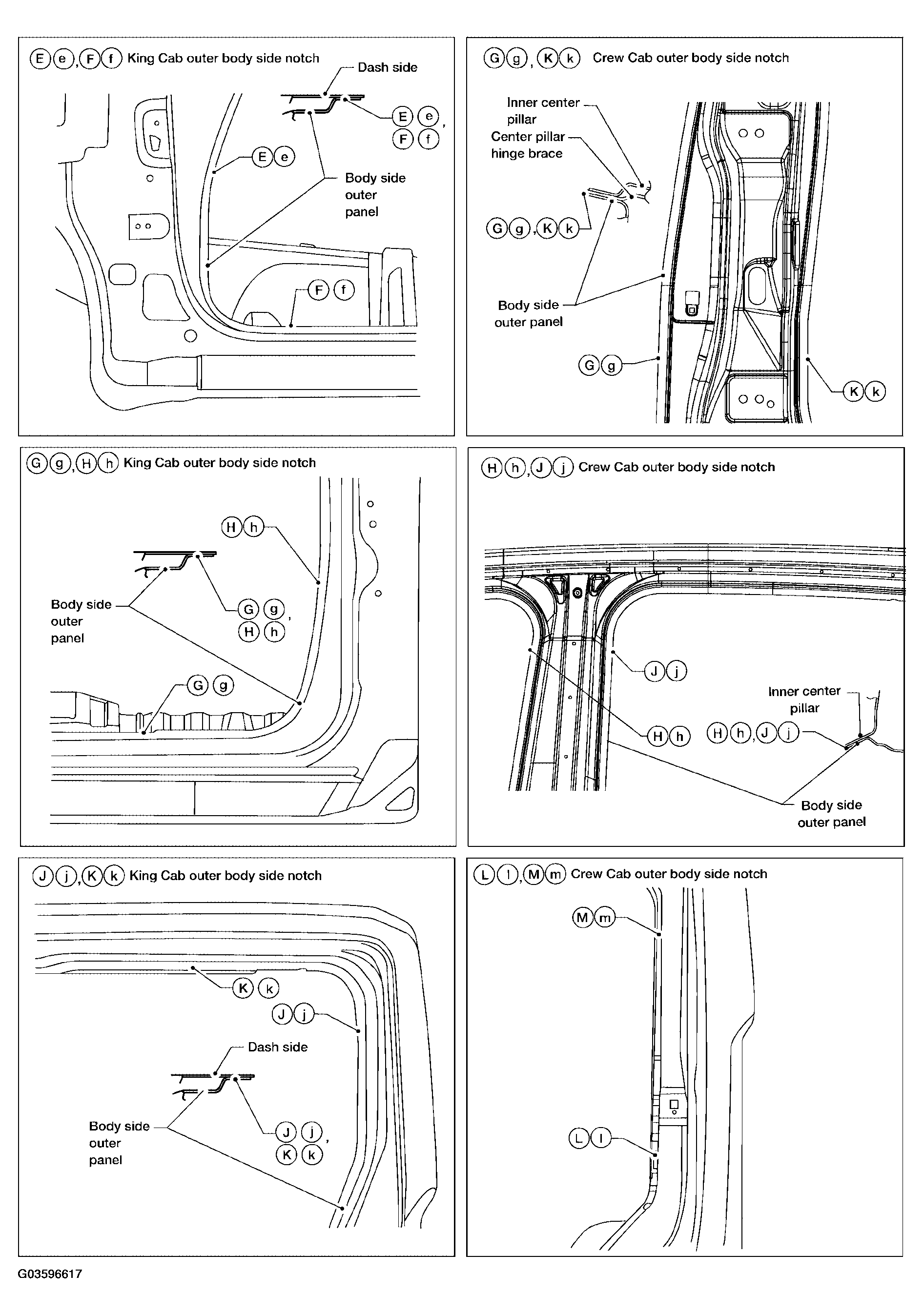 E e, F f King Cab outer body side notch

Dash side

E e, F f

E e

Body side outer panel

F f

G g, K k Crew Cab outer body side notch

Inner center pillar

Center pillar hinge brace

G g, K k

Body side outer panel

G g

K k

G g, H h King Cab outer body side notch

H h

Body side outer panel

G g, H h

G g

H h, J j Crew Cab outer body side notch

J j

Inner center pillar

H h

H h, J j

Body side outer panel

J j, K k King Cab outer body side notch

K k

J j

Dash side

Body side outer panel

J j, K k

L l, M m Crew Cab outer body side notch

M m

L l

G03596617