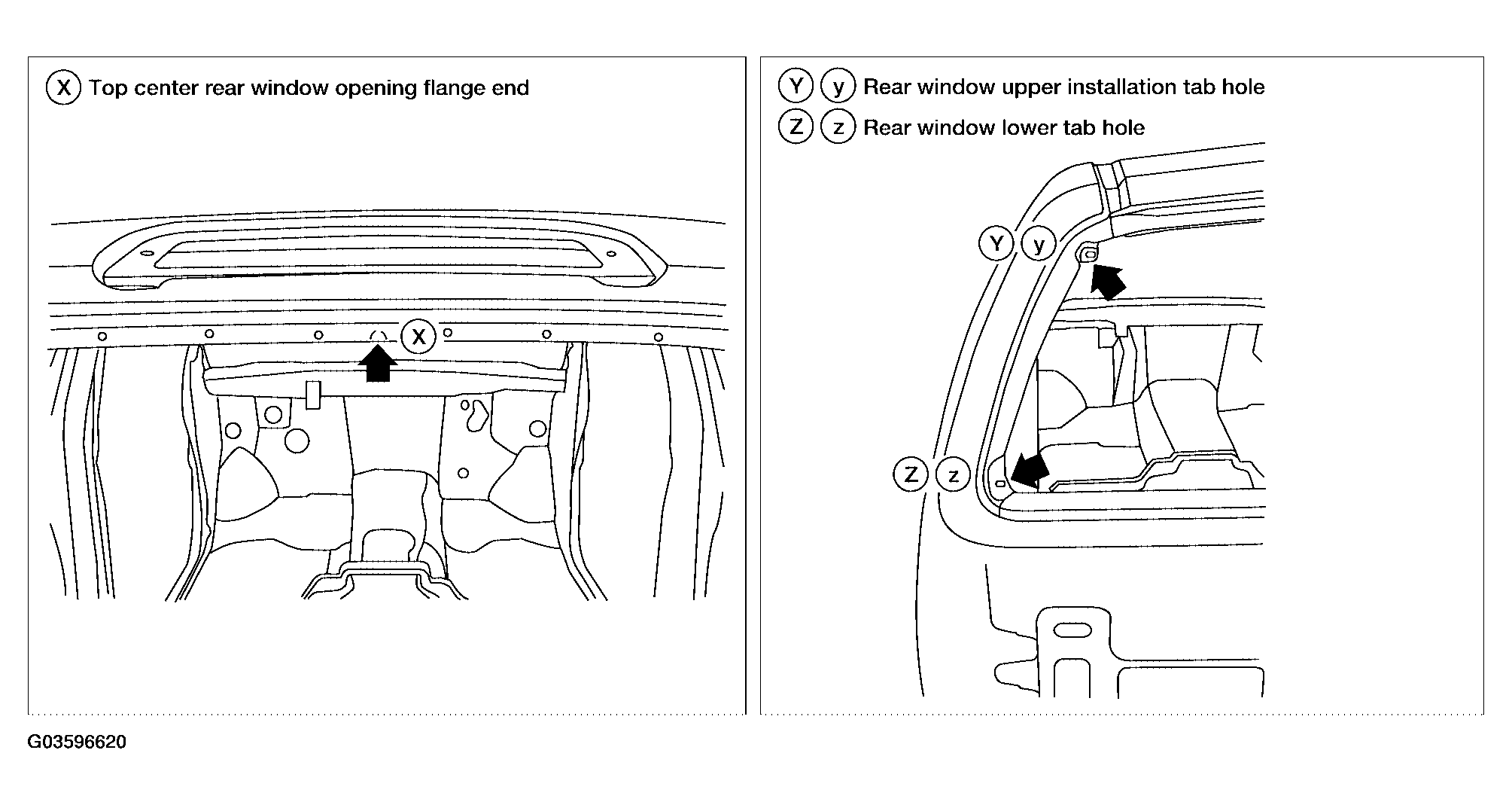 X Top center rear window opening flange end

X

Y y Rear window upper installation tab hole
Z z Rear window lower tab hole

Y y

Z z

G03596620