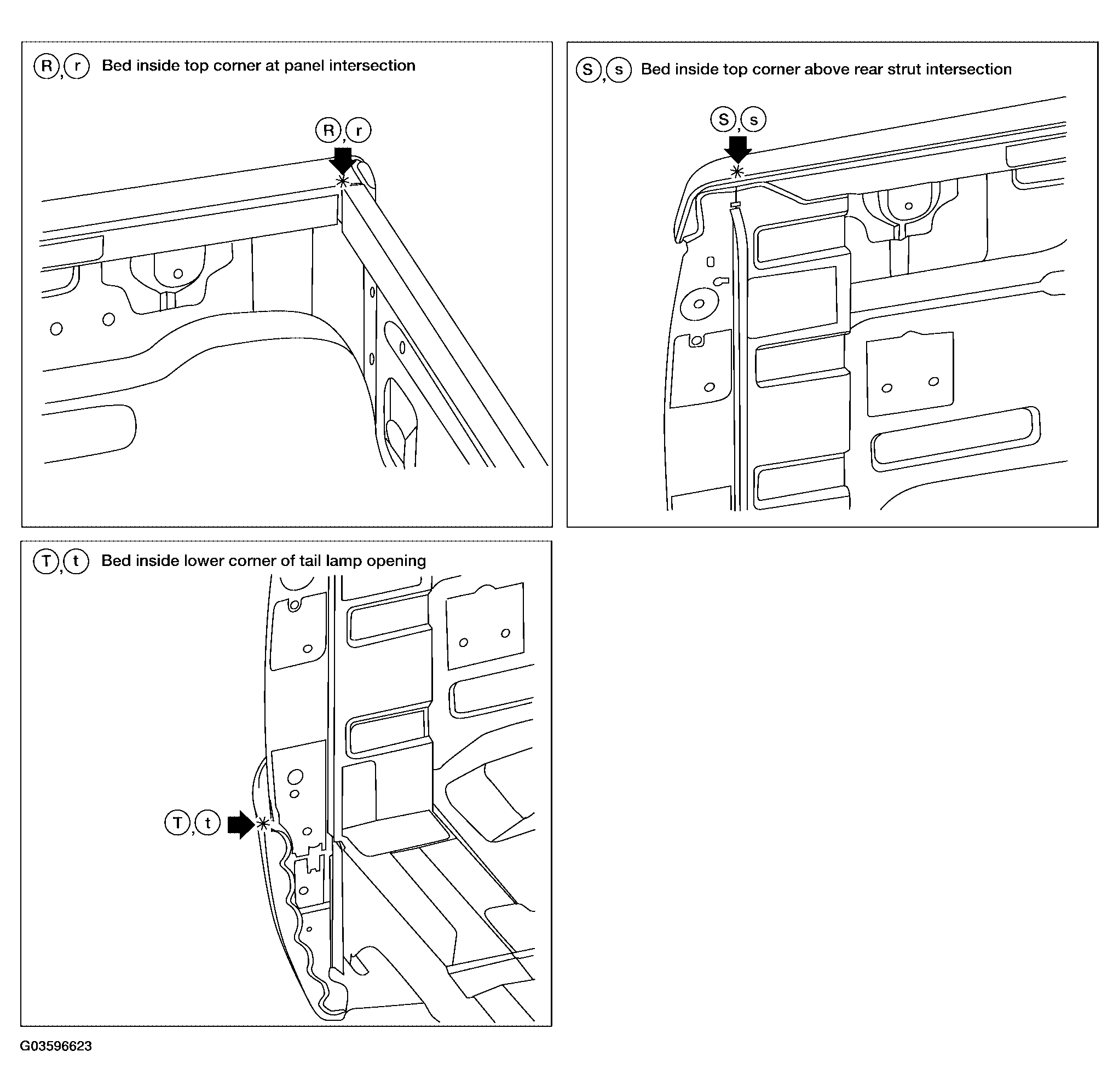 R, r Bed inside top corner at panel intersection

R, r

S, s Bed inside top corner above rear strut intersection

S, s

T, t Bed inside lower corner of tail lamp opening

T, t

G03596623