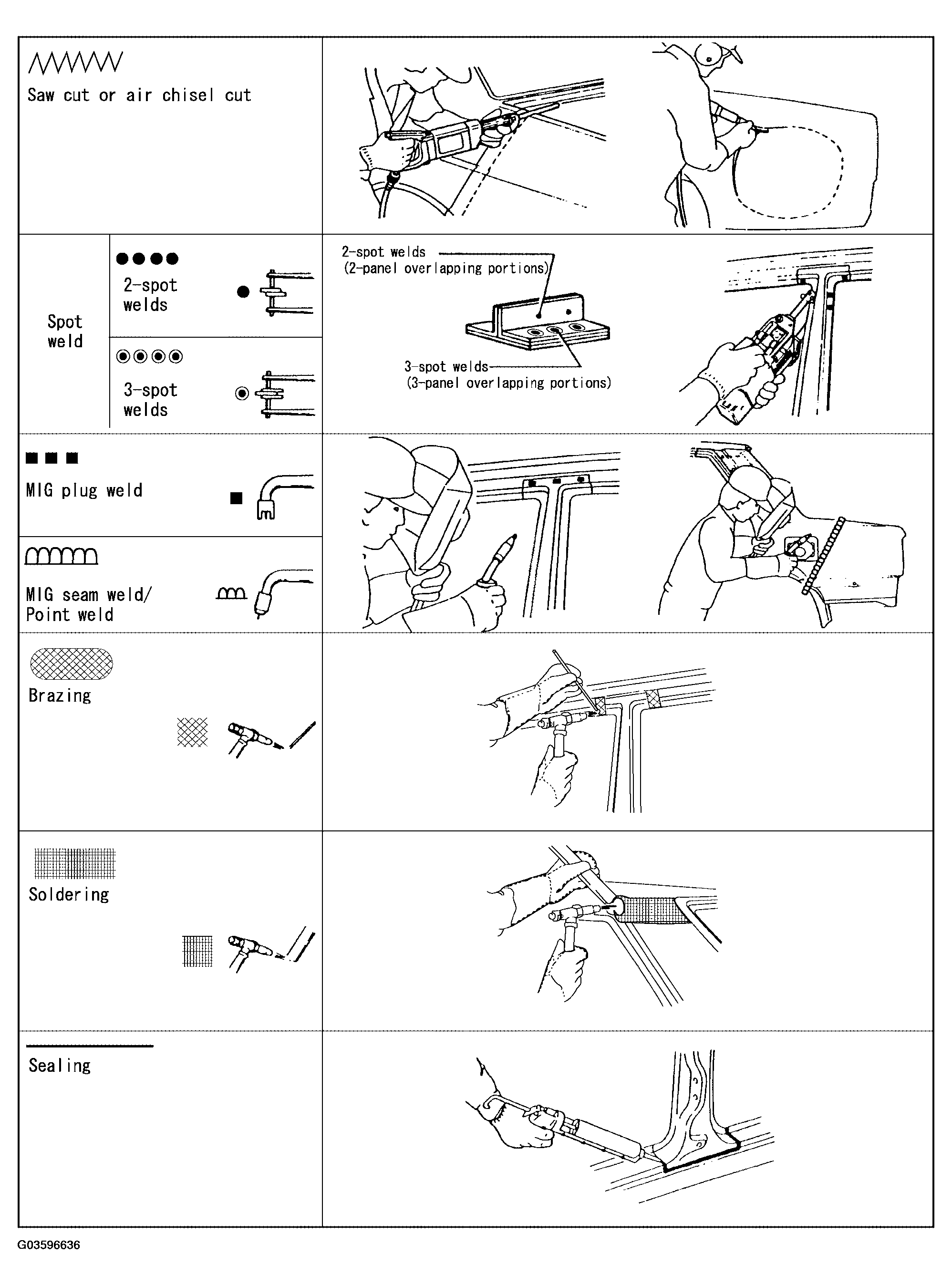 Saw cut or air chisel cut

Spot weld

2-spot welds

3-spot welds

2-spot welds (2-panel overlapping portions)

3-spot welds (3-panel overlapping portions)

MIG plug weld

MIG seam weld/ Point weld

Brazing

Soldering

Sealing

G03596636