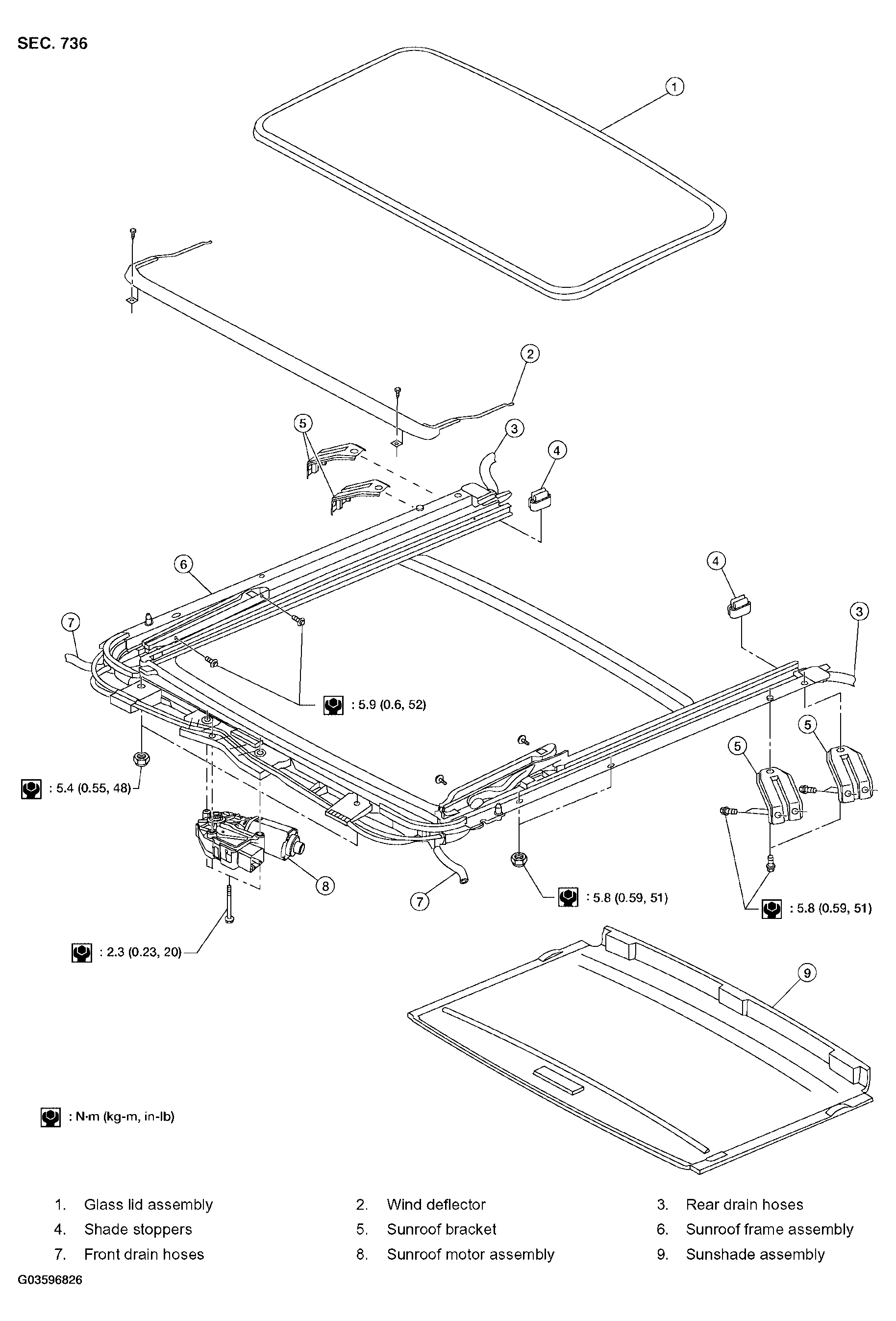 SEC. 736

1

2

5

3

4

6

4

7

3

: 5.9 (0.6, 52)

5

5

: 5.4 (0.55, 48)

8

7

: 5.8 (0.59, 51)

: 5.8 (0.59, 51)

: 2.3 (0.23, 20)

9

: N·m (kg-m, in-lb)

1. Glass lid assembly
2. Wind deflector
3. Rear drain hoses
4. Shade stoppers
5. Sunroof bracket
6. Sunroof frame assembly
7. Front drain hoses
8. Sunroof motor assembly
9. Sunshade assembly

G03596826