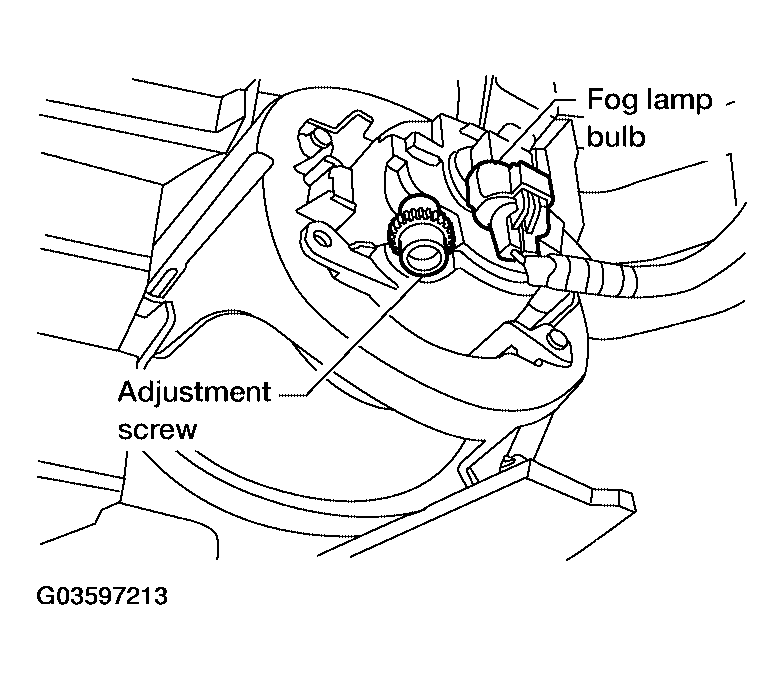 Fog lamp bulb

Adjustment screw

G03597213