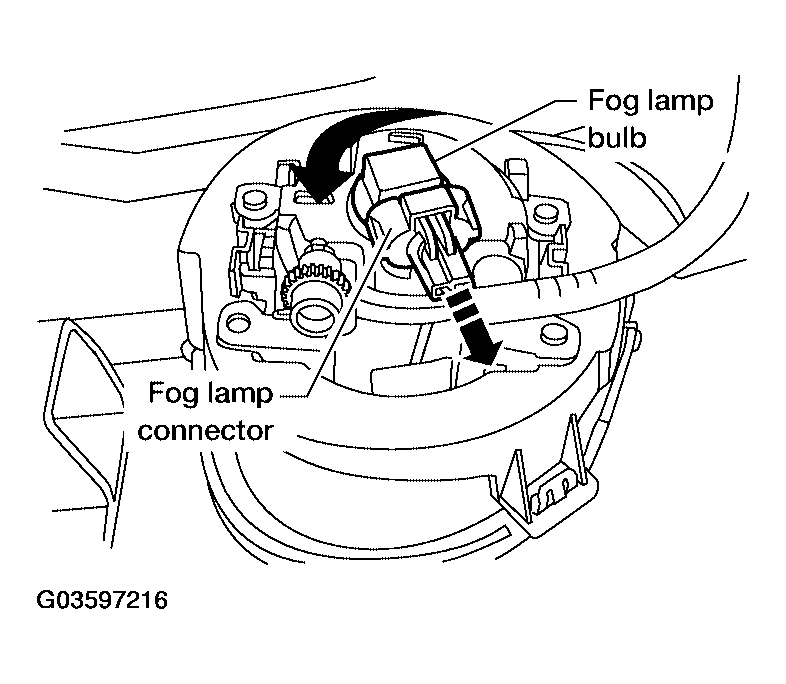 Fog lamp bulb

Fog lamp connector

G03597216