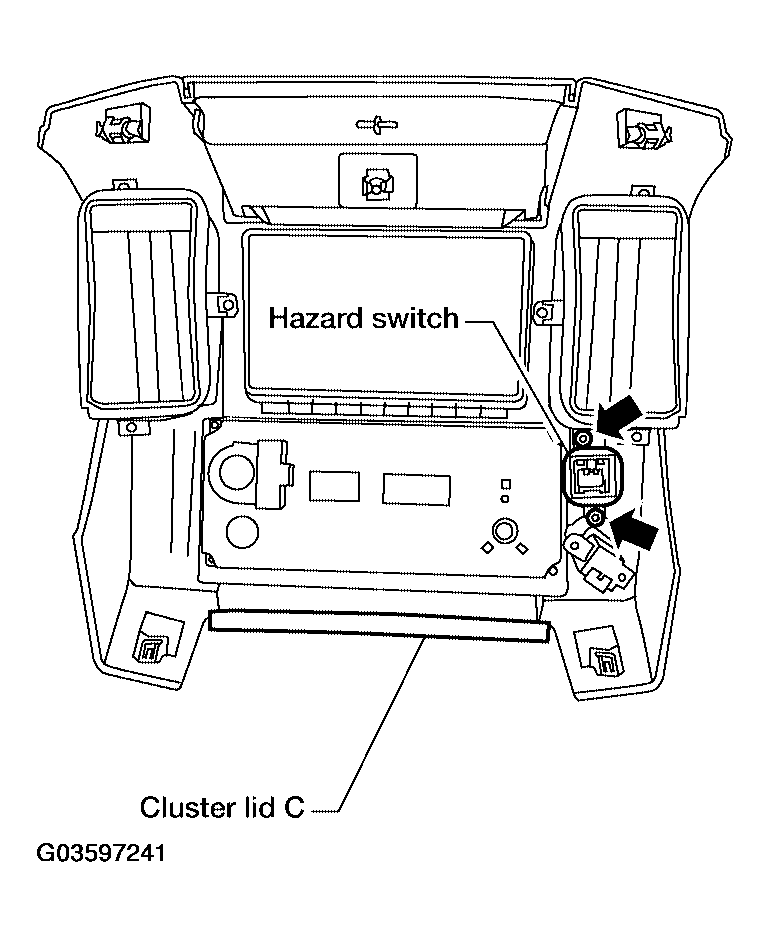 Hazard switch

Cluster lid C

G03597241