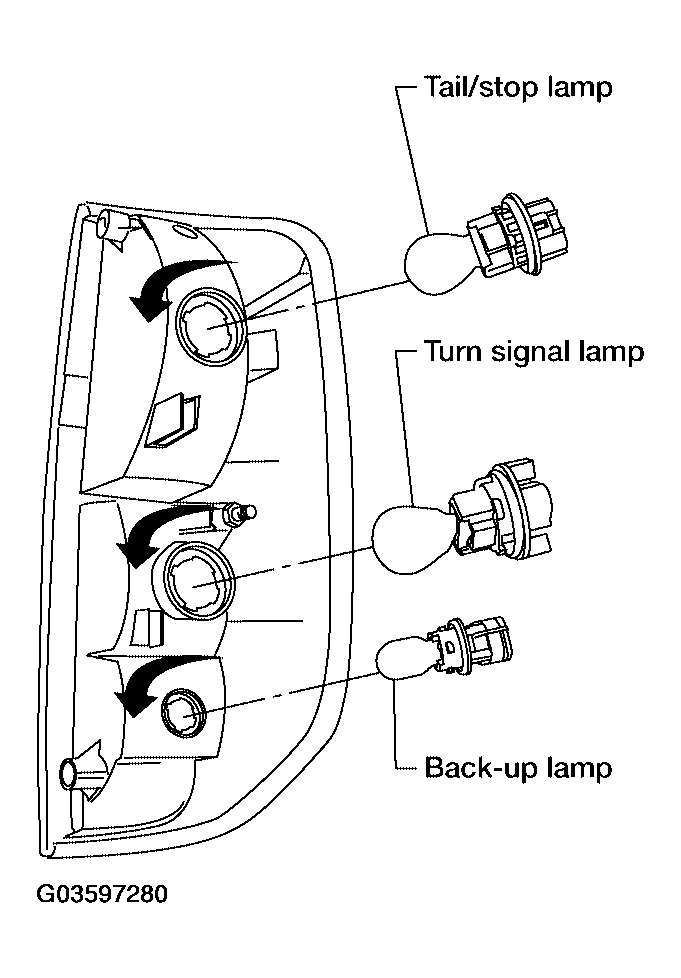 Tail/stop lamp

Turn signal lamp

Back-up lamp

G03597280