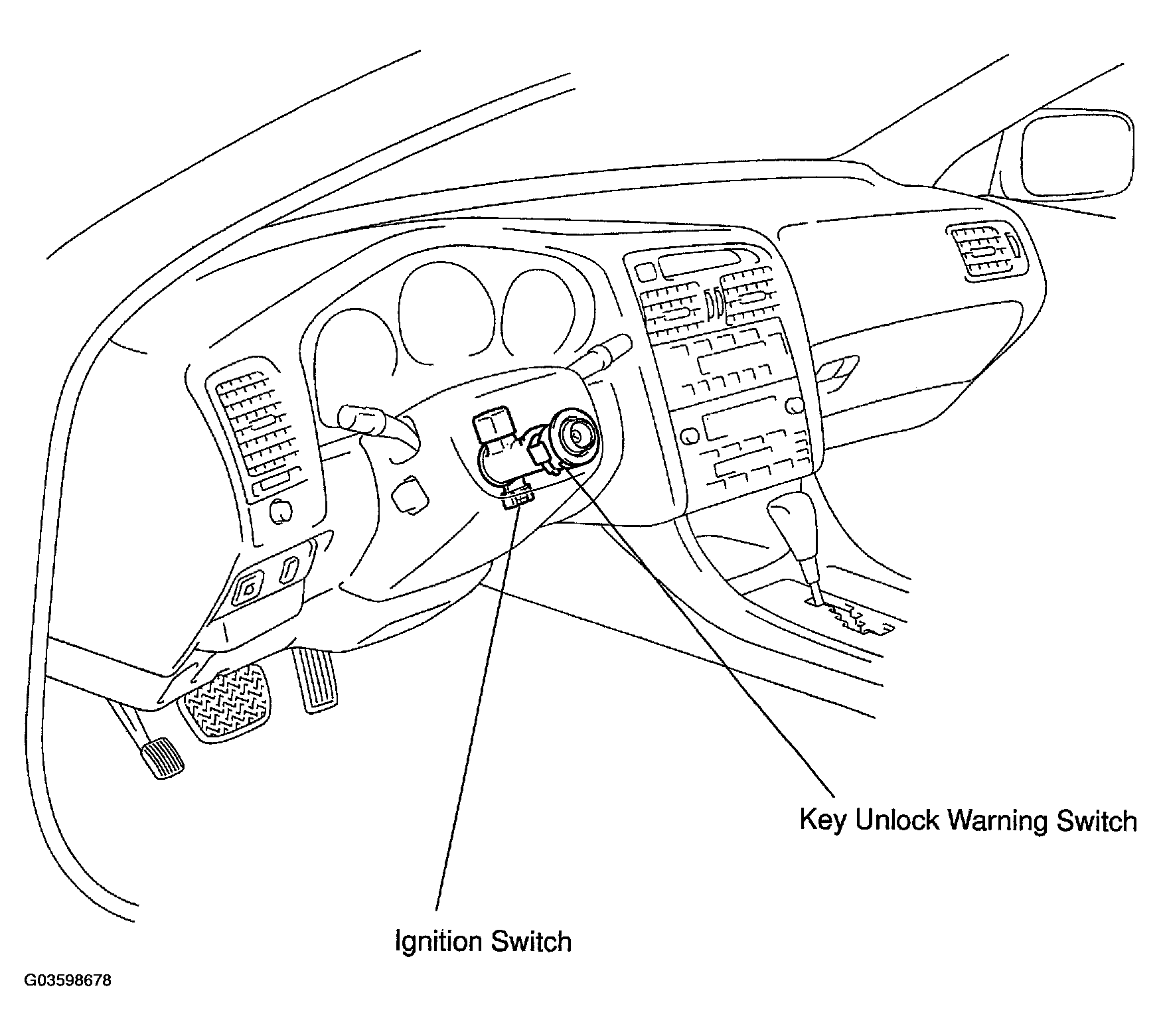 Key Unlock Warning Switch

Ignition Switch

G03598678