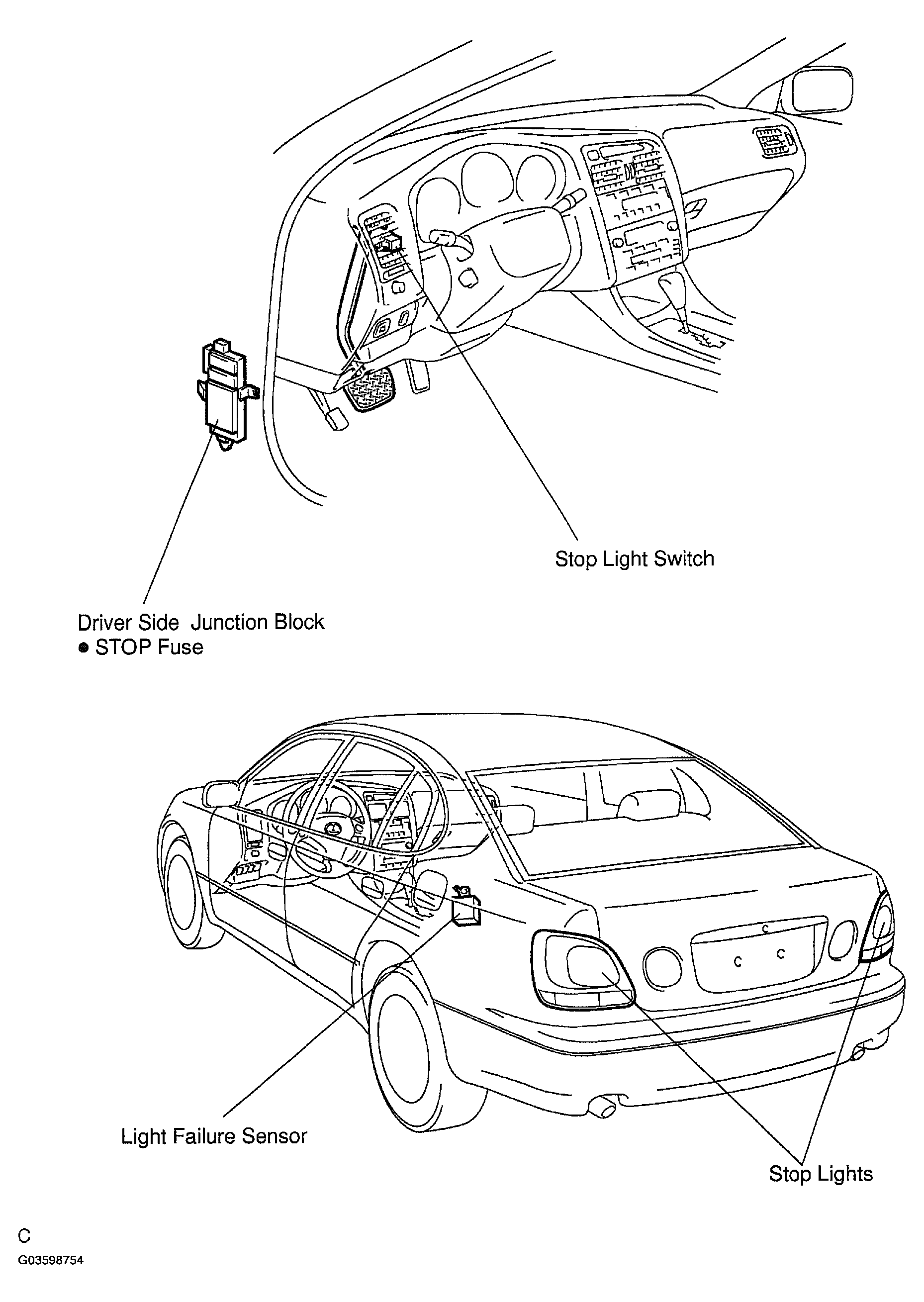 Stop Light Switch

Driver Side Junction Block
● STOP Fuse

Light Failure Sensor

Stop Lights

C
G03598754