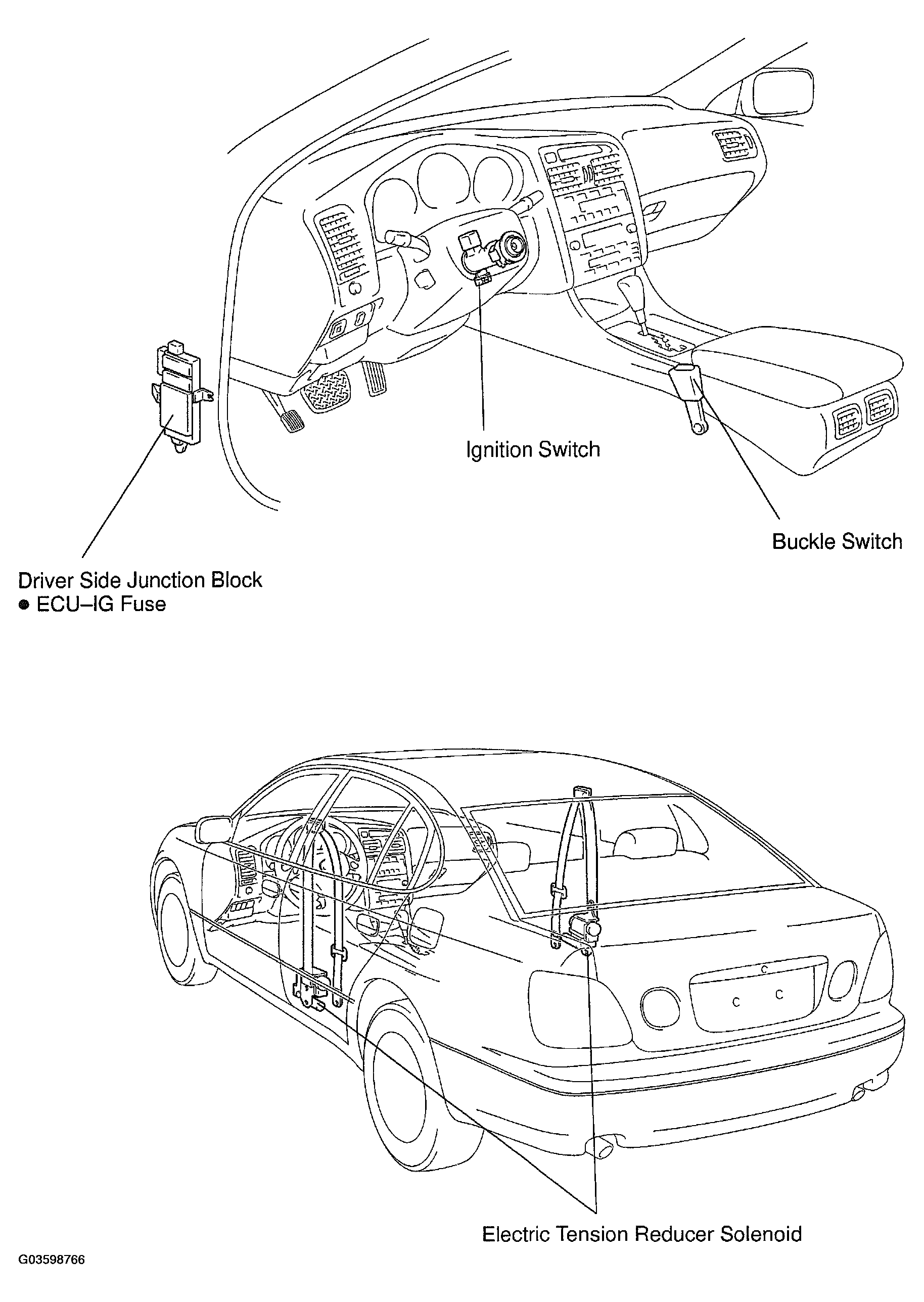 Ignition Switch

Buckle Switch

Driver Side Junction Block
● ECU–IG Fuse

Electric Tension Reducer Solenoid

G03598766