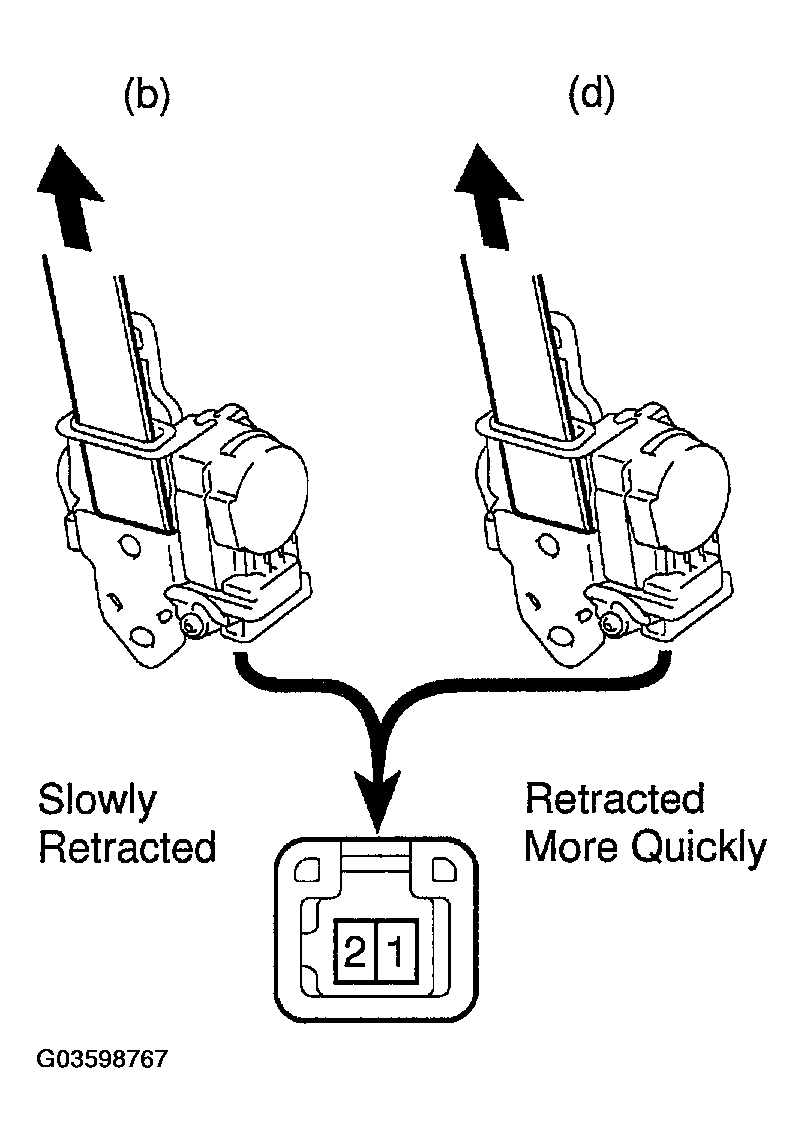 (b)

(d)

Slowly Retracted

Retracted More Quickly

2 1

G03598767