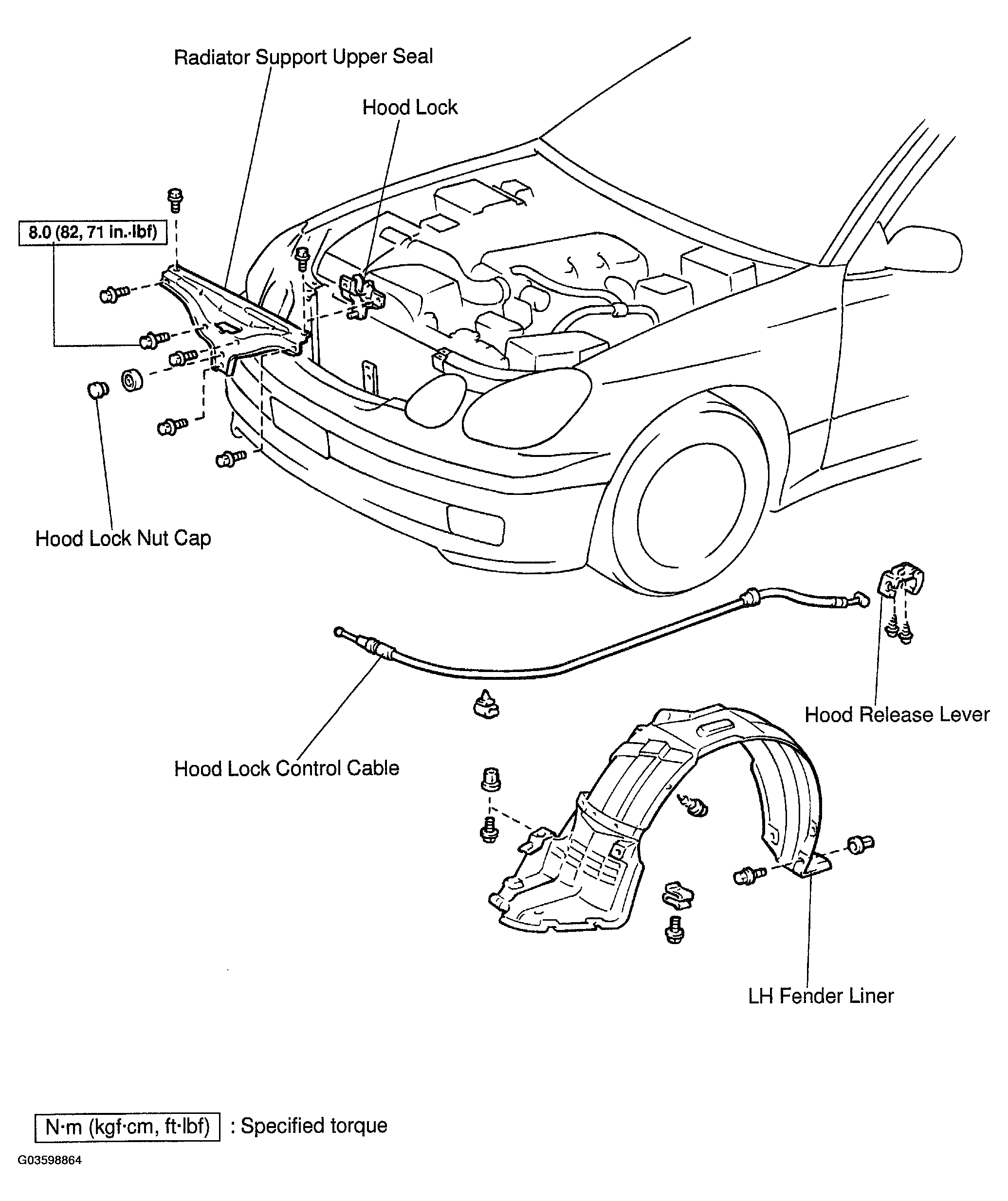 Radiator Support Upper Seal

Hood Lock

8.0 (82, 71 in.·lbf)

Hood Lock Nut Cap

Hood Release Lever

Hood Lock Control Cable

LH Fender Liner

N·m (kgf·cm, ft·lbf) : Specified torque

G03598864