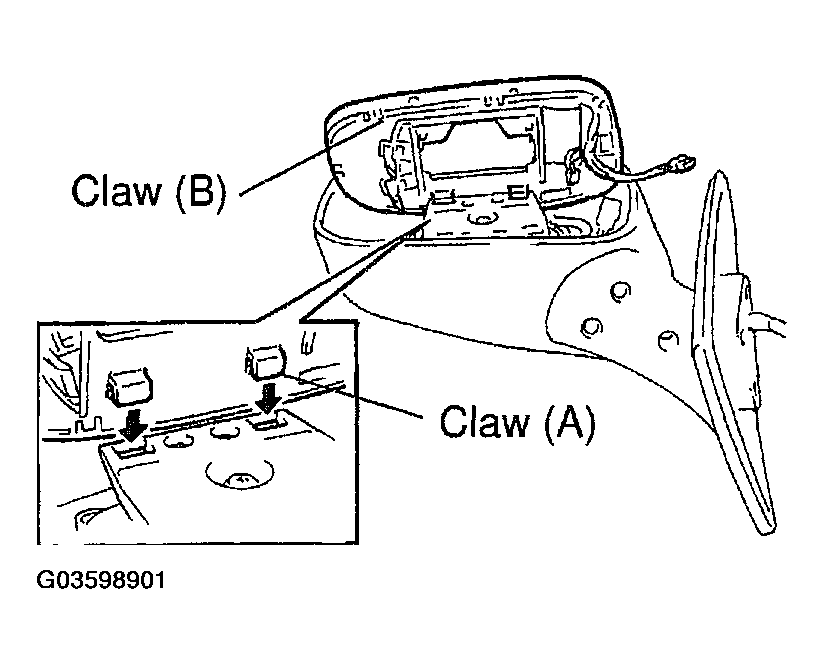 Claw (B)

Claw (A)

G03598901