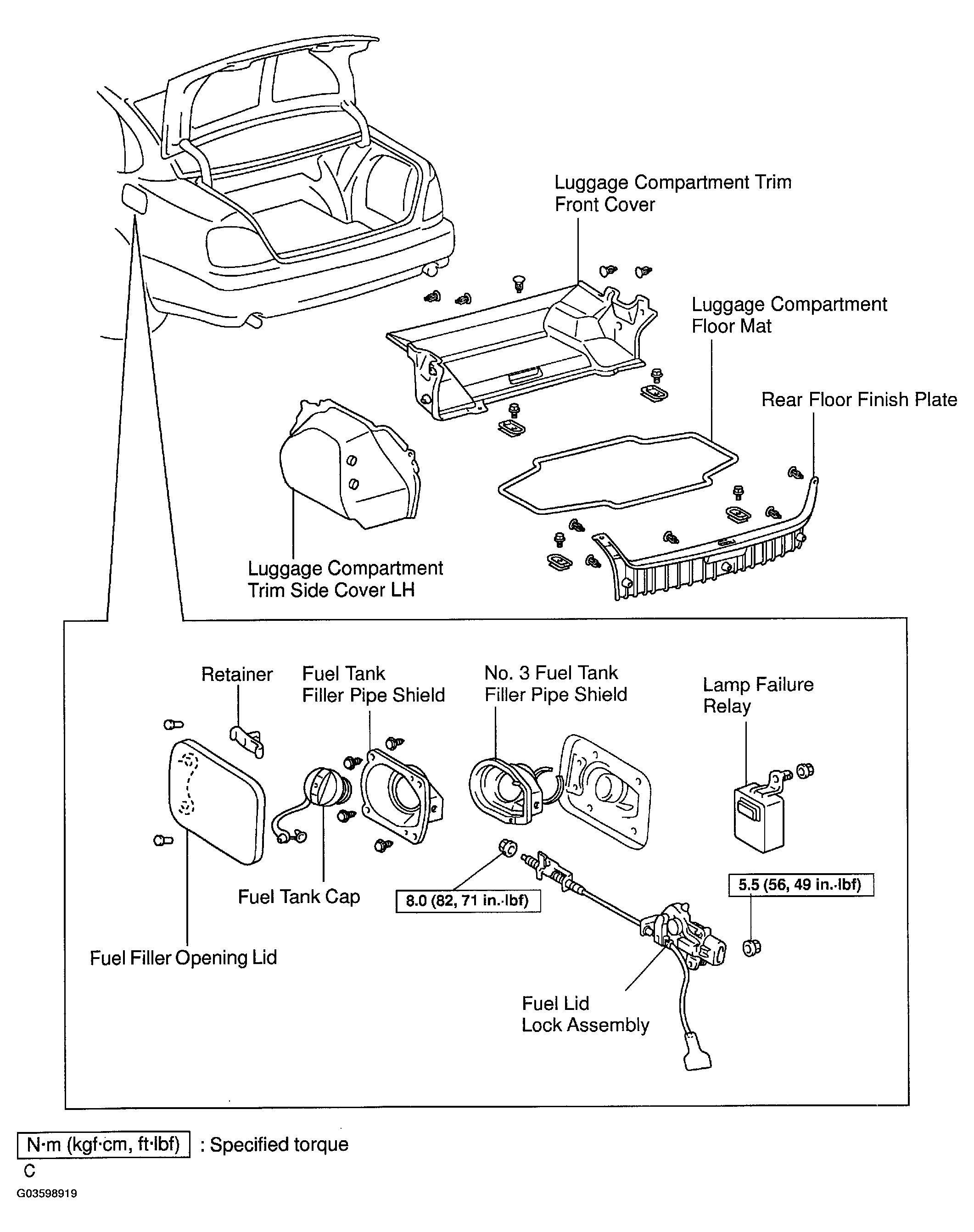 Luggage Compartment Trim Front Cover

Luggage Compartment Floor Mat

Rear Floor Finish Plate

Luggage Compartment Trim Side Cover LH

Retainer

Fuel Tank Filler Pipe Shield

No. 3 Fuel Tank Filler Pipe Shield

Lamp Failure Relay

Fuel Tank Cap

8.0 (82, 71 in.·lbf)

5.5 (56, 49 in.·lbf)

Fuel Filler Opening Lid

Fuel Lid Lock Assembly

N·m (kgf·cm, ft·lbf) : Specified torque

C

G03598919