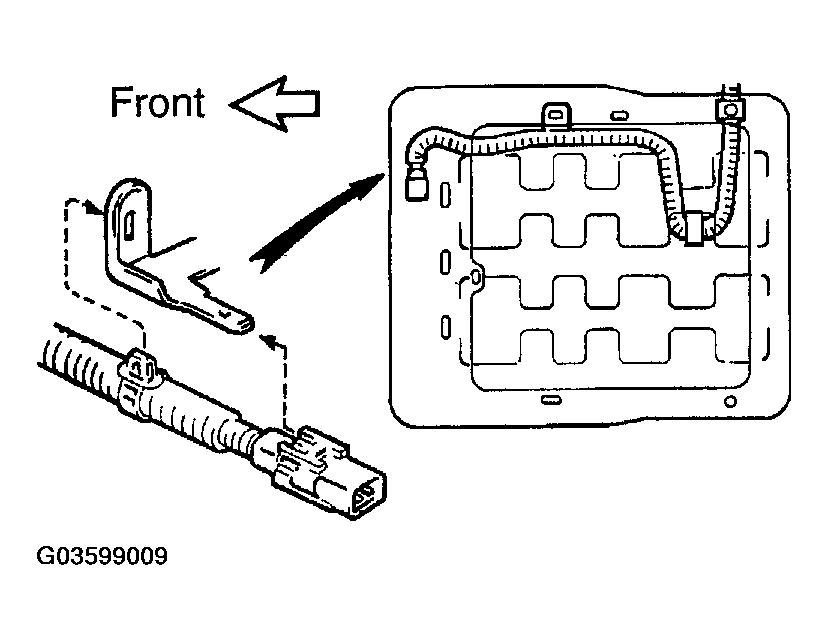 Front

G03599009