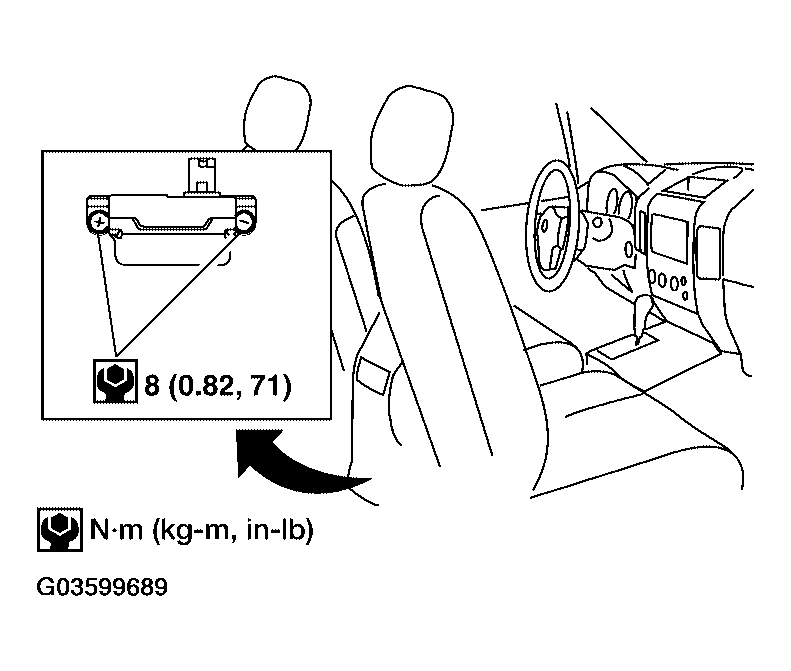 8 (0.82, 71)

N·m (kg-m, in-lb)

G03599689