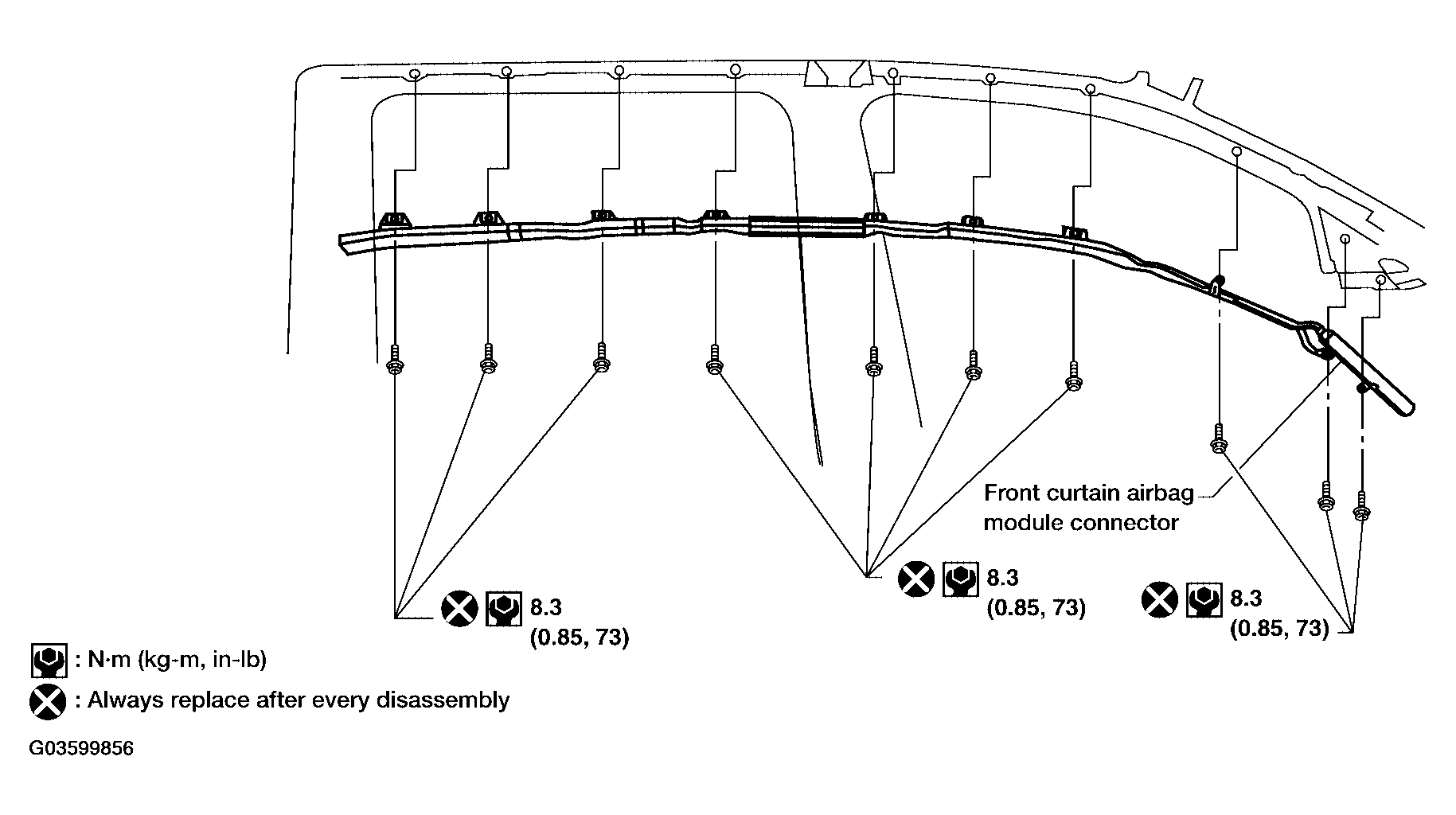 Front curtain airbag module connector

8.3 (0.85, 73)

8.3 (0.85, 73)

8.3 (0.85, 73)

: N·m (kg-m, in-lb)

: Always replace after every disassembly

G03599856