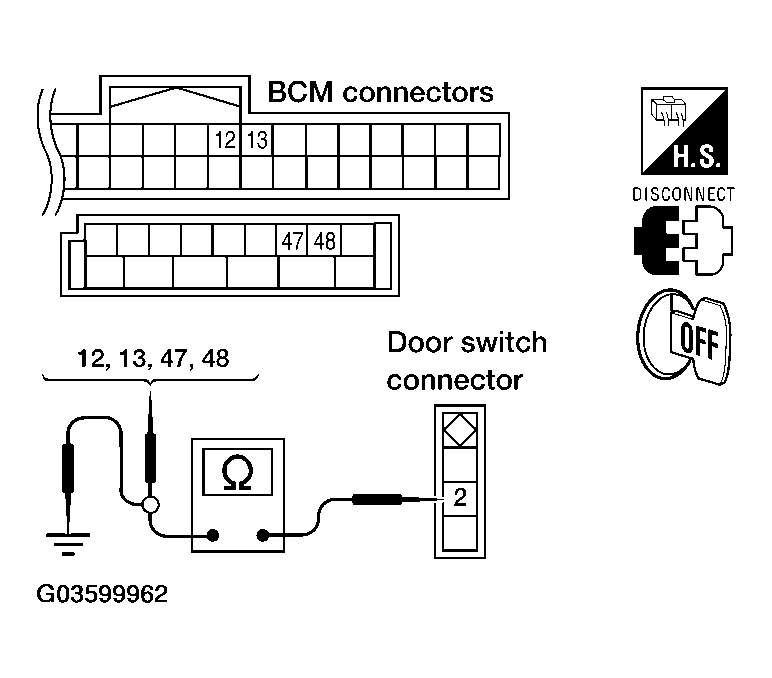 BCM connectors

12 13

47 48

H.S.

DISCONNECT

OFF

12, 13, 47, 48

Door switch connector

$\Omega$

2

G03599962