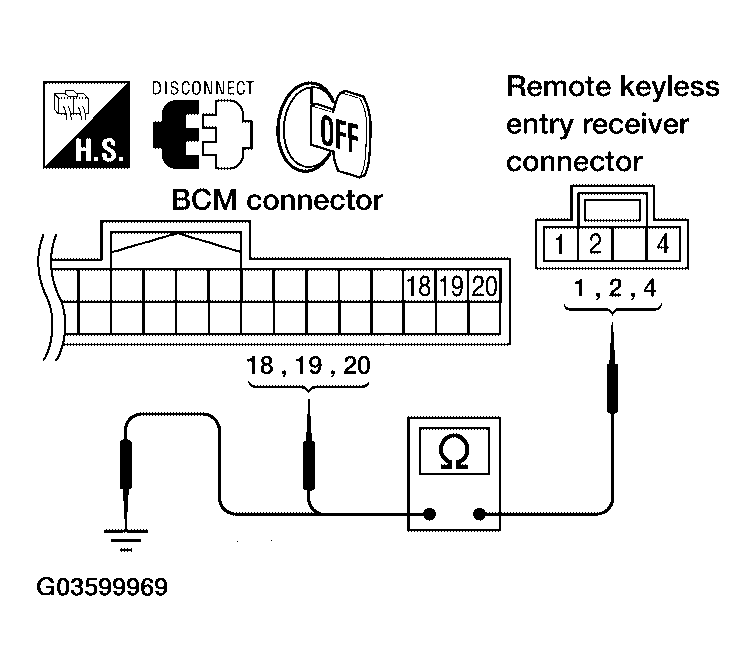 H.S.

DISCONNECT

OFF

Remote keyless entry receiver connector

BCM connector

1 2 4

1 , 2 , 4

18 19 20

18 , 19 , 20

Ω

G03599969