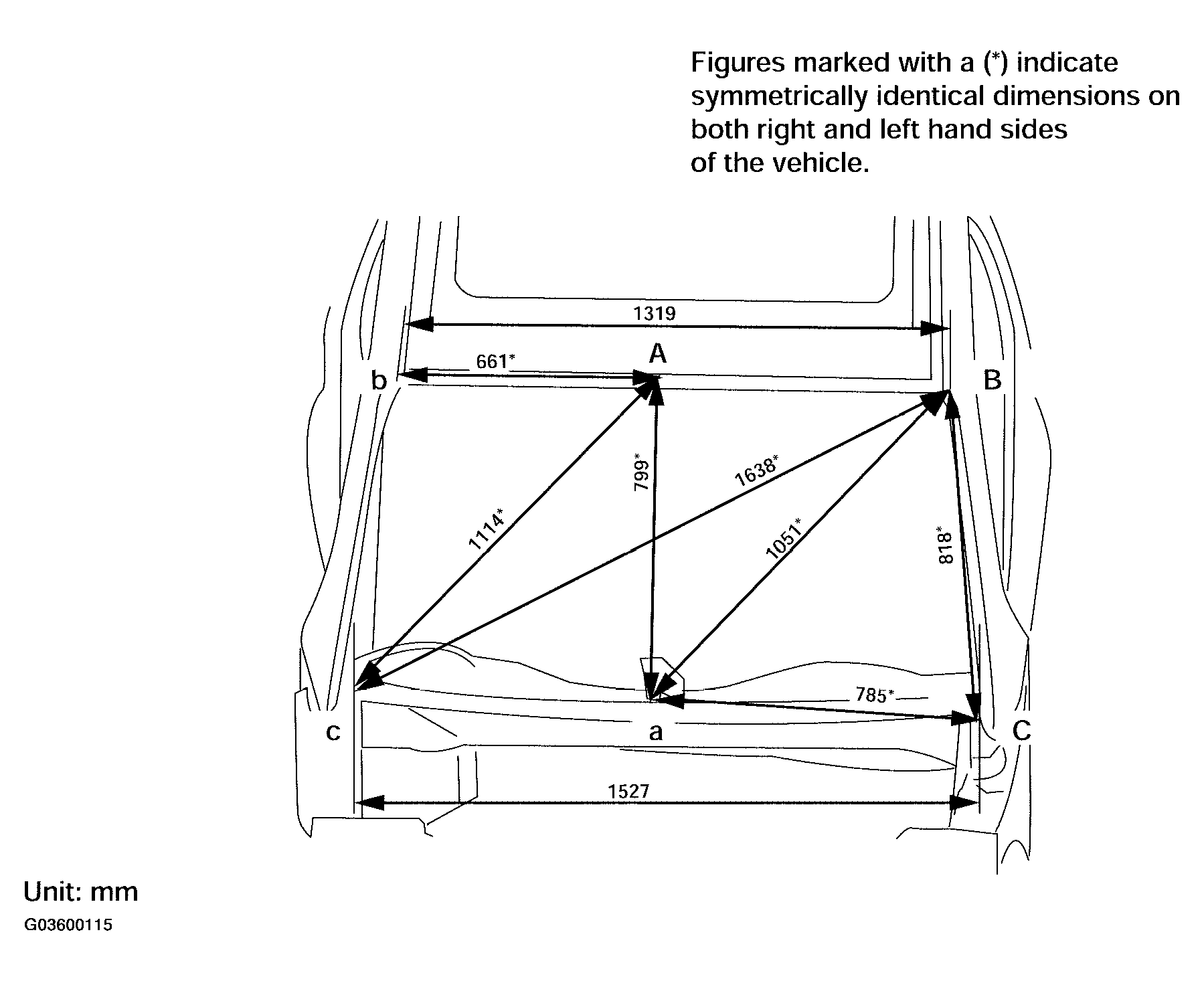 Figures marked with a (*) indicate symmetrically identical dimensions on both right and left hand sides of the vehicle.

1319

661*

A

b

B

799*

1638*

1114*

1051*

818*

785*

c

a

C

1527

Unit: mm

G03600115