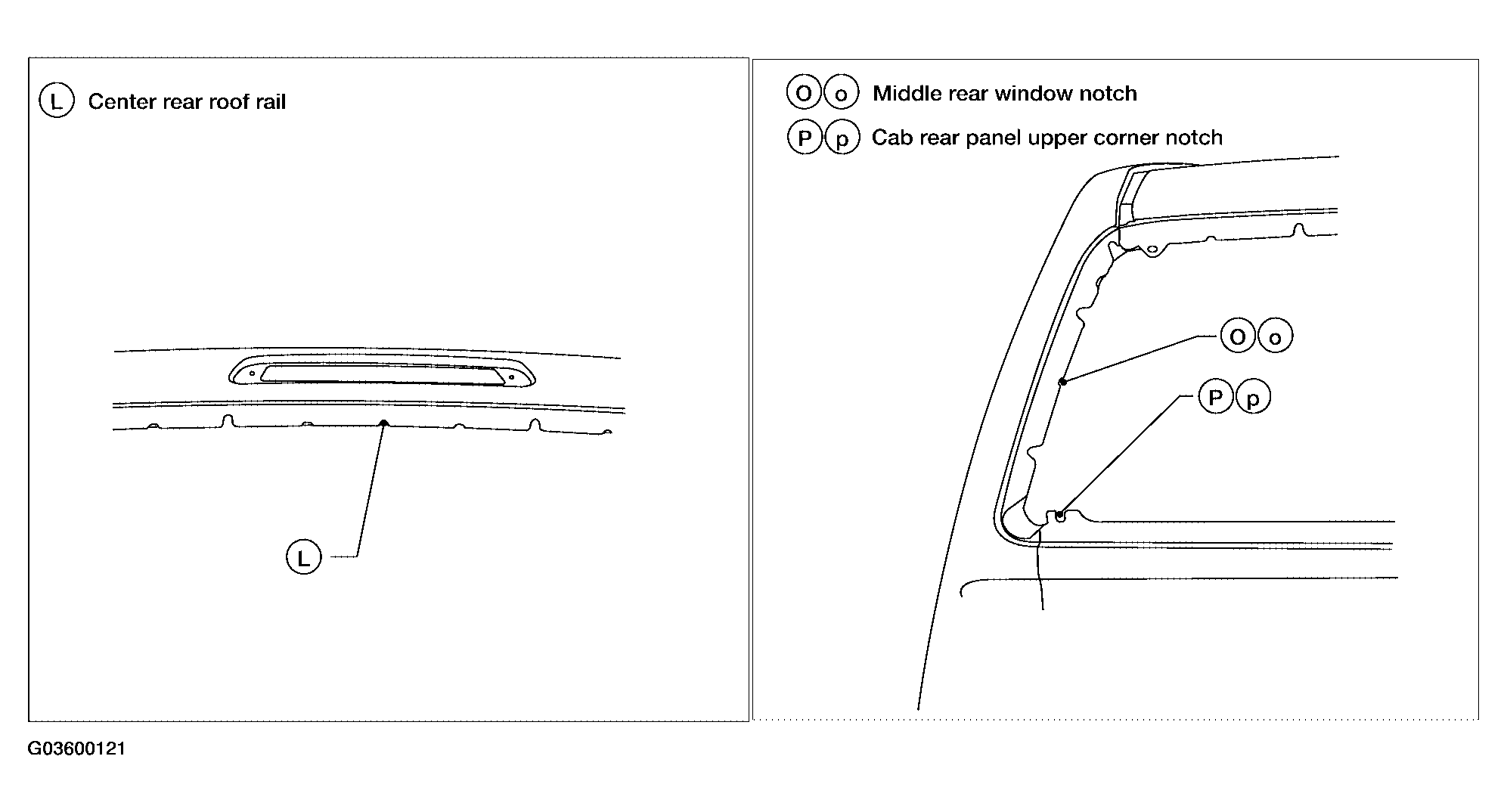 L Center rear roof rail

L

O o Middle rear window notch

P p Cab rear panel upper corner notch

O o

P p

G03600121