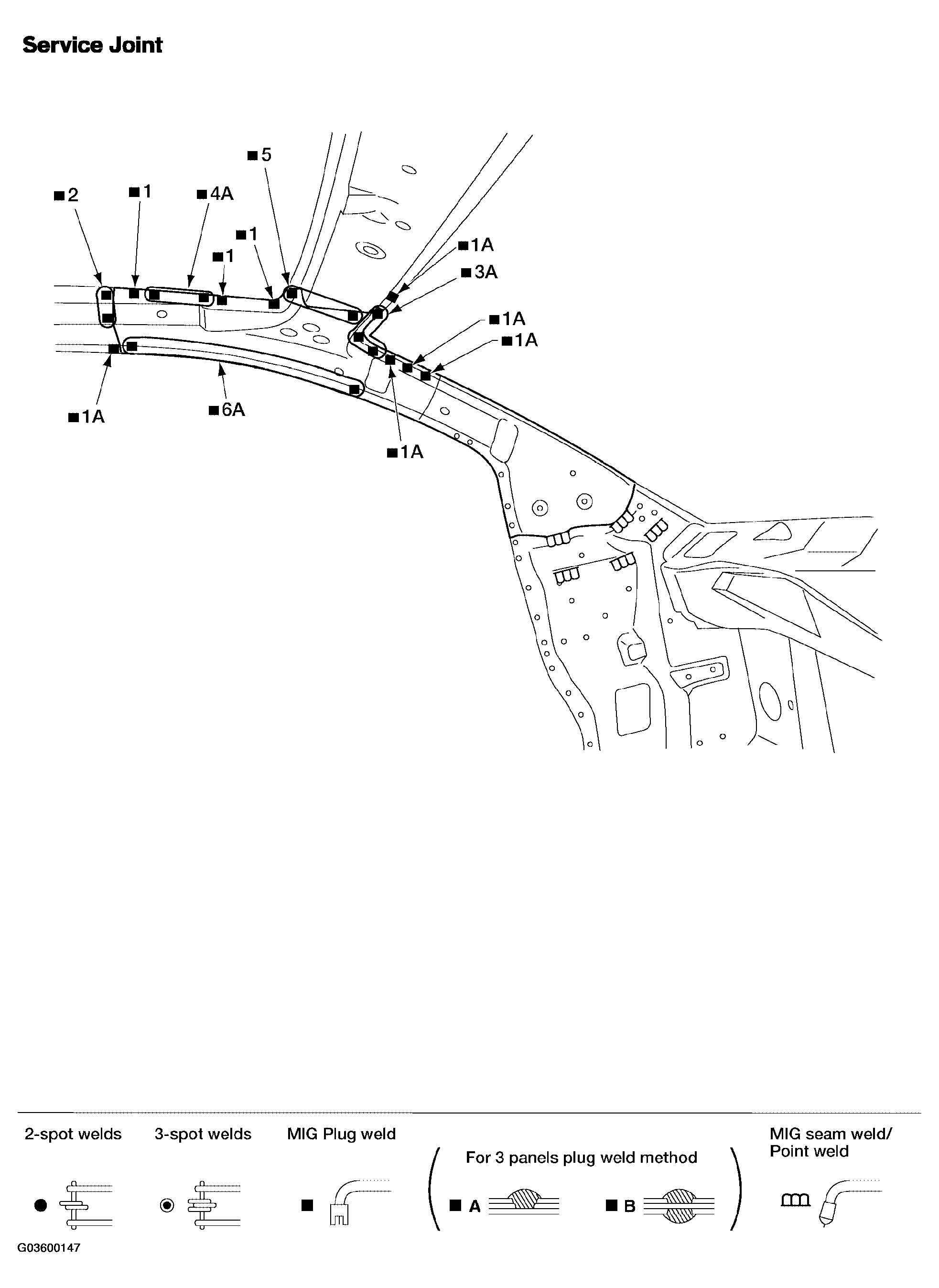 Service Joint

■5
■2
■1
■4A
■1
■1
■1A
■3A
■1A
■1A
■1A
■6A
■1A

2-spot welds
3-spot welds
MIG Plug weld
For 3 panels plug weld method
■ A
■ B
MIG seam weld/ Point weld

G03600147