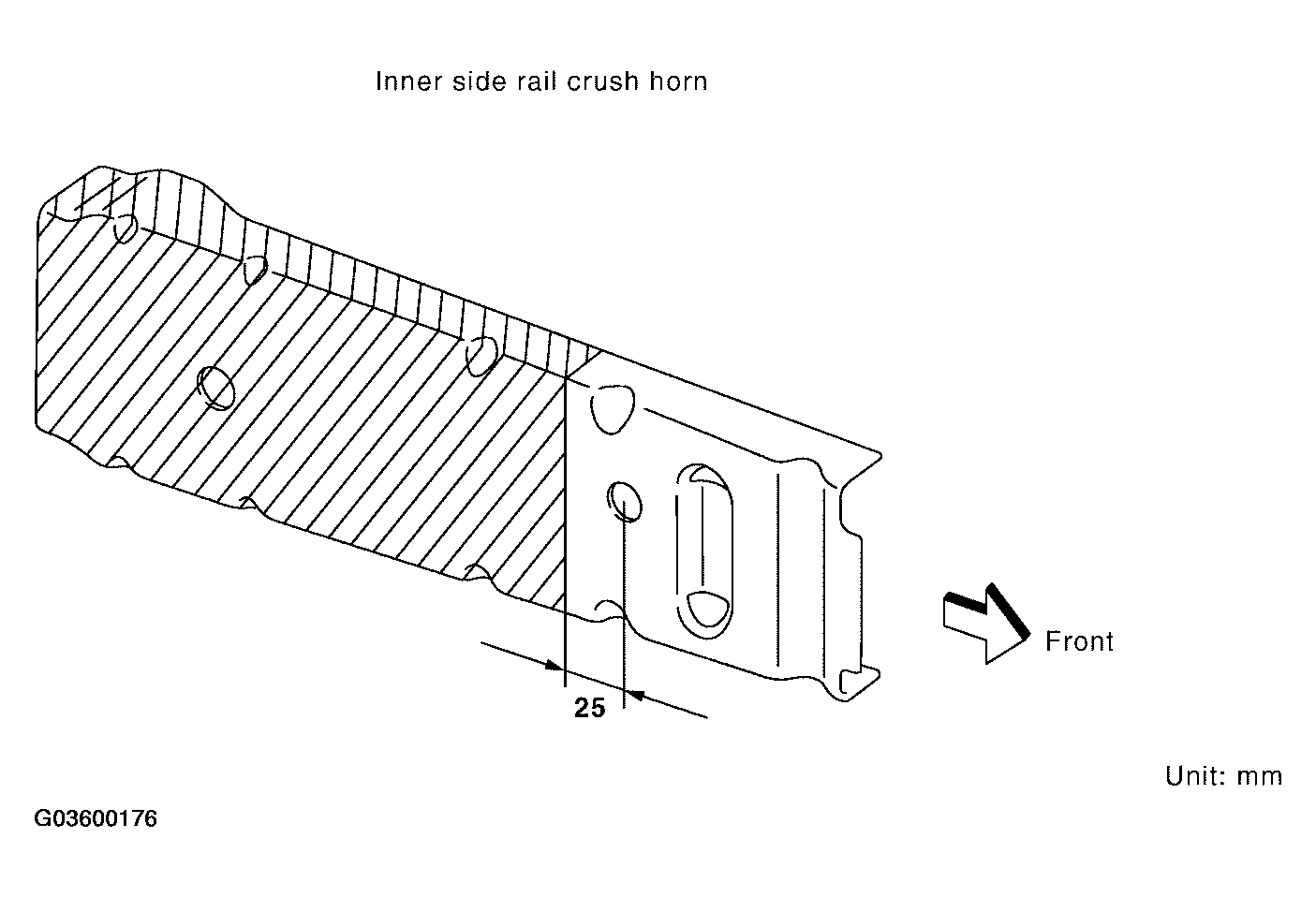 Inner side rail crush horn

25

Front

Unit: mm

G03600176